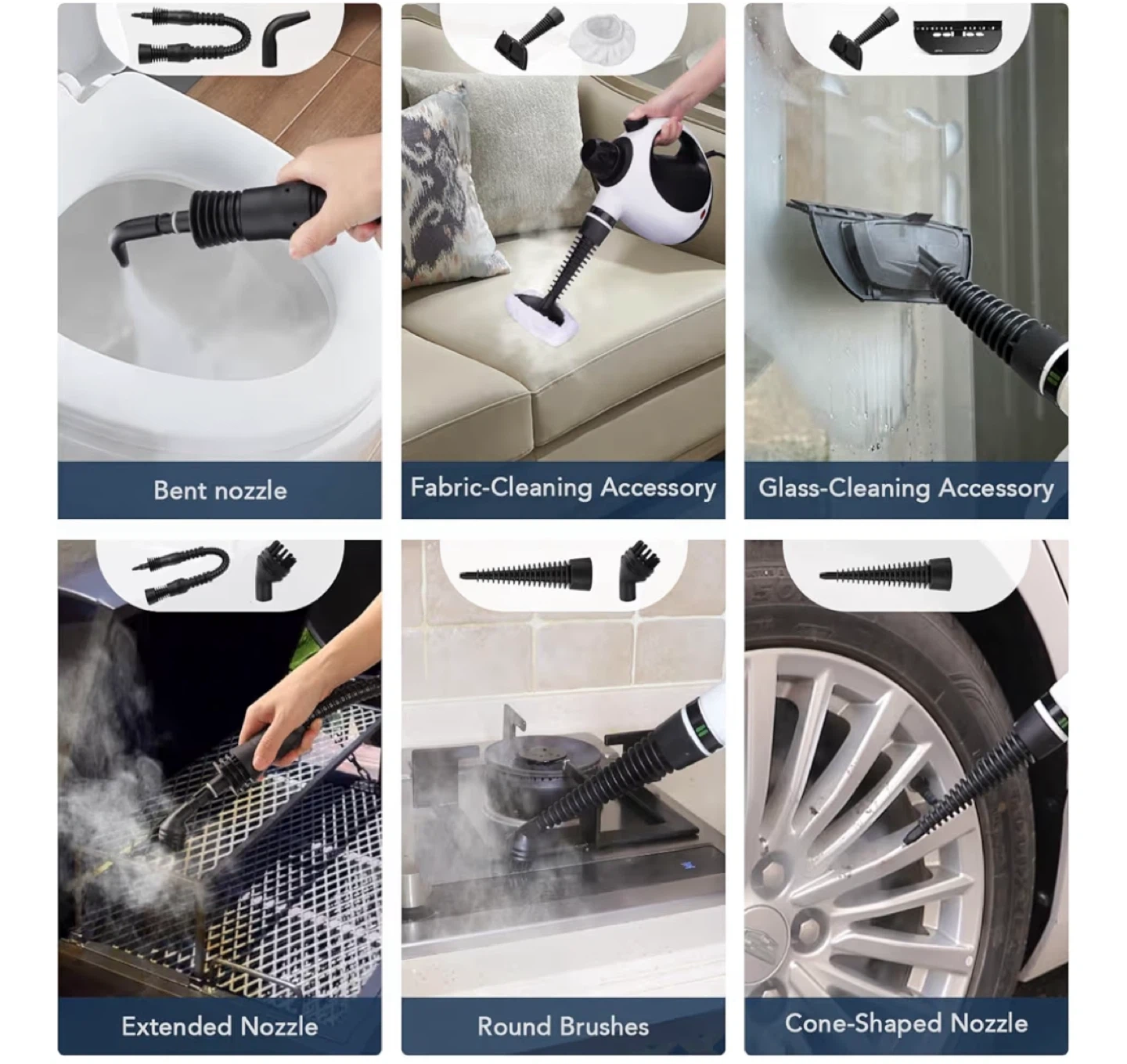 Bent nozzle

Fabric-Cleaning Accessory

Glass-Cleaning Accessory

Extended Nozzle

Round Brushes

Cone-Shaped Nozzle