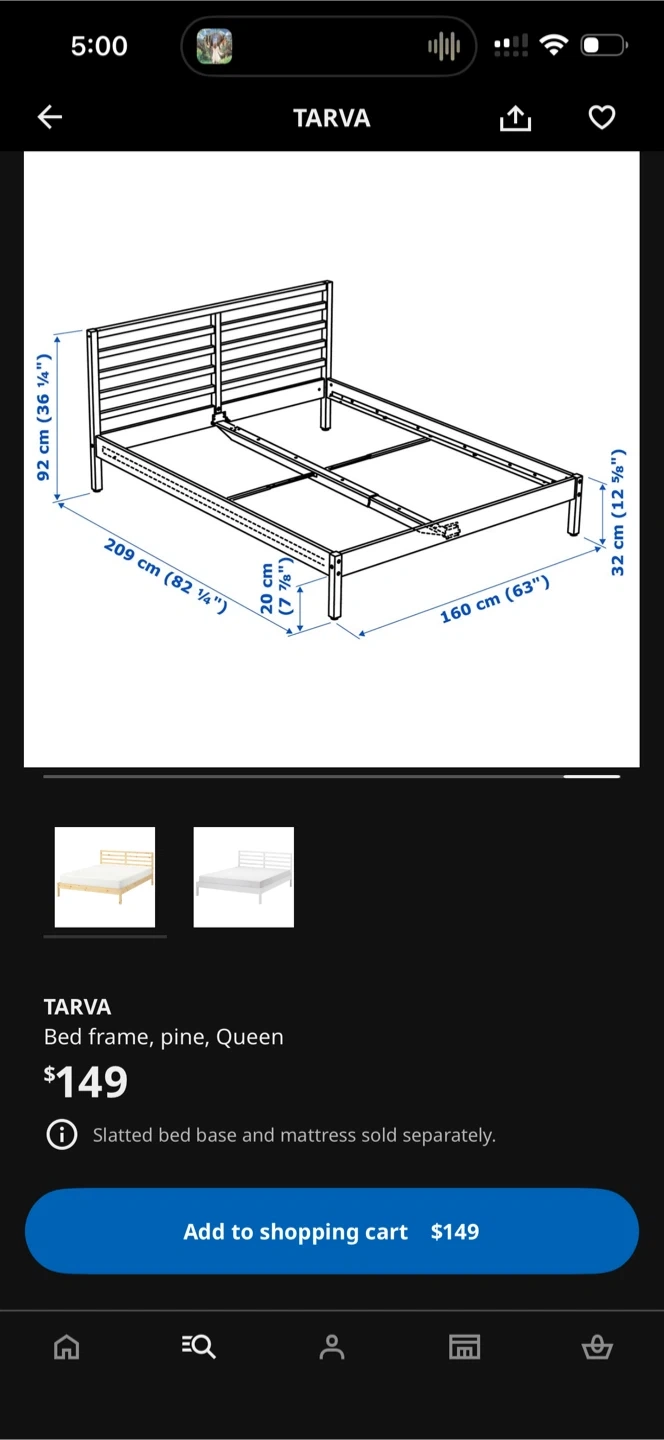 5:00

TARVA

92 cm (36 ¼")

209 cm (82 ¼")

20 cm (7 ⅞")

160 cm (63")

32 cm (12 ⅝")

TARVA
Bed frame, pine, Queen
$149

Slatted bed base and mattress sold separately.

Add to shopping cart $149