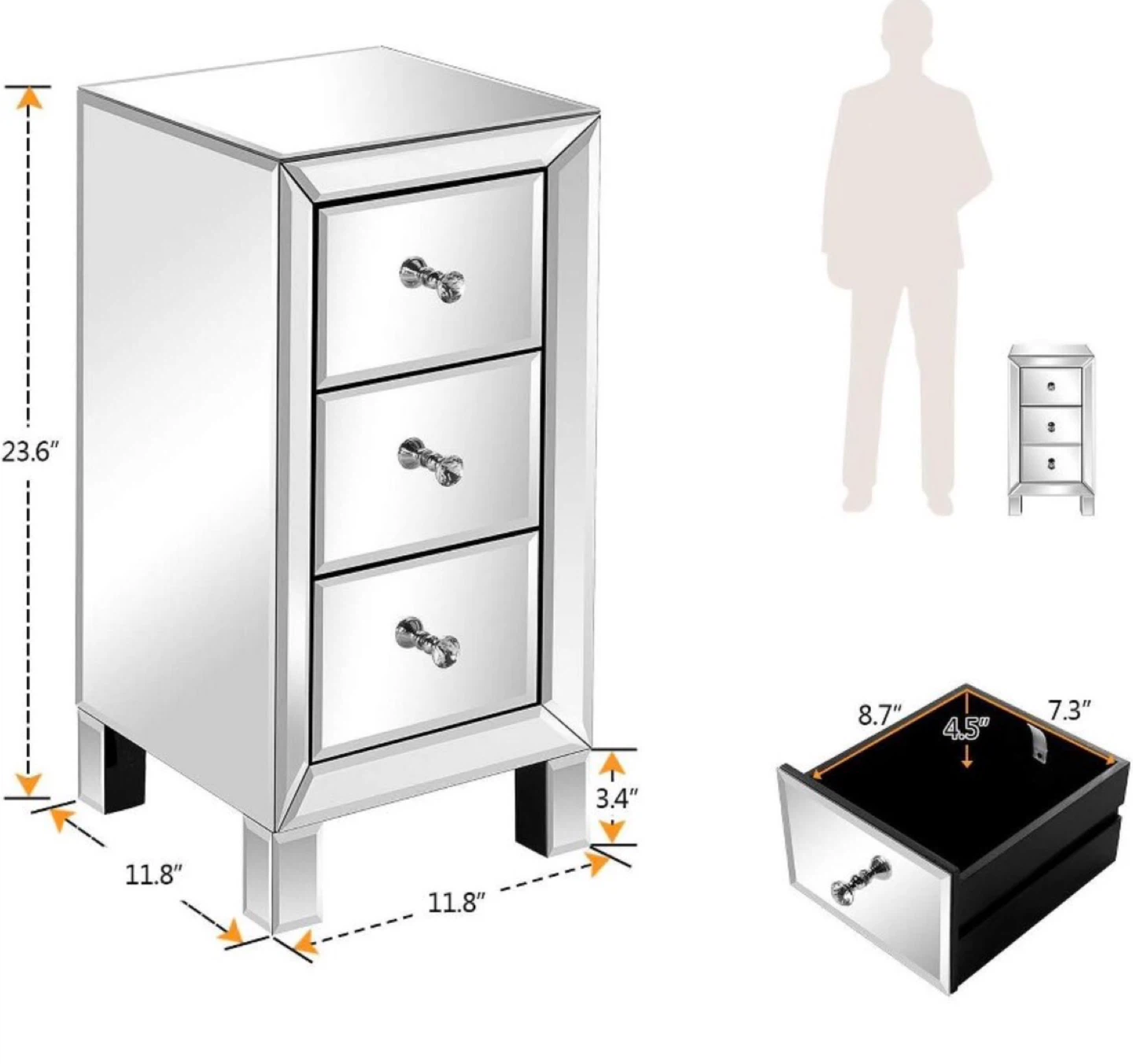 23.6″

3.4″

11.8″

11.8″

8.7″

4.5″

7.3″