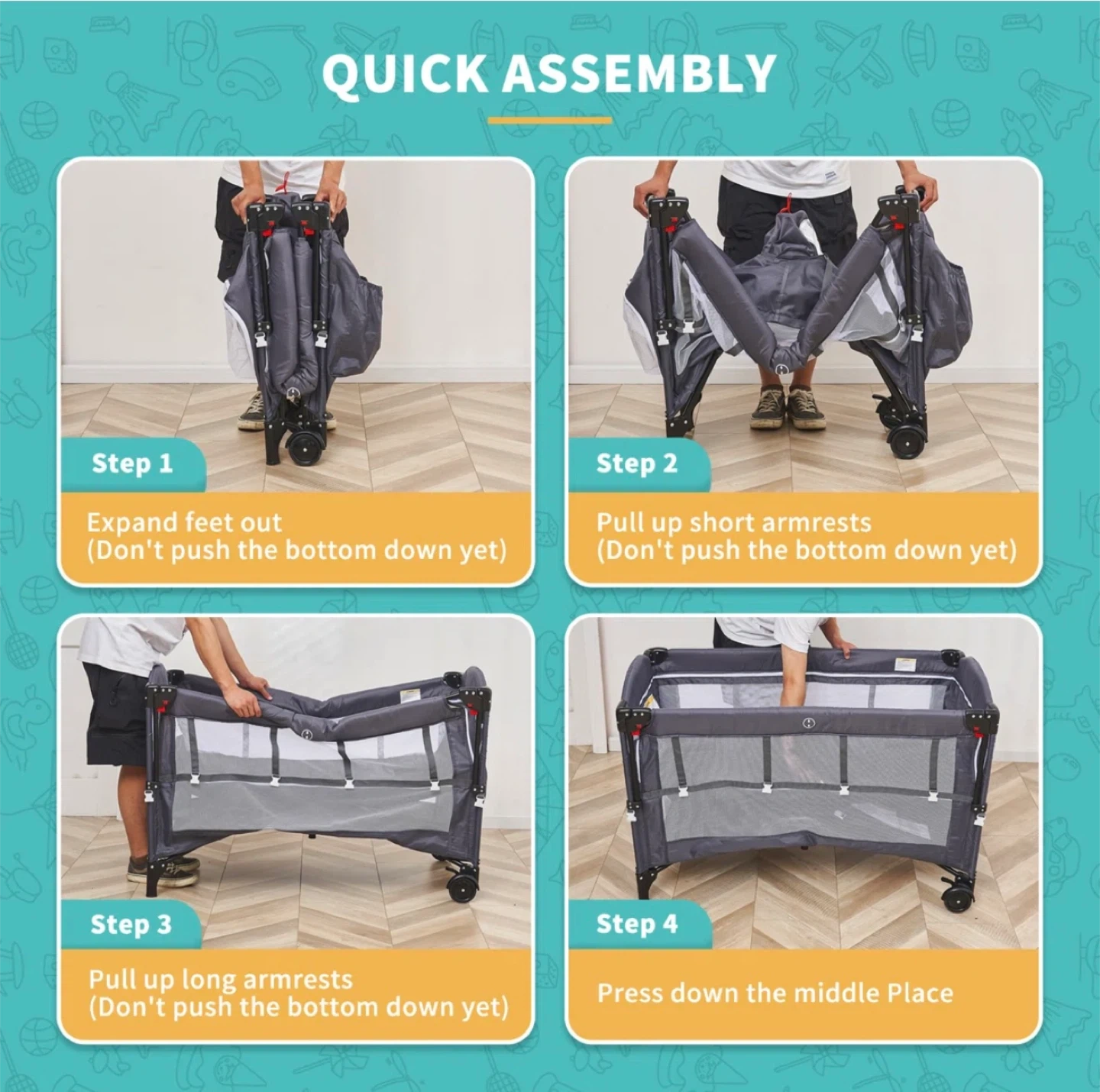 QUICK ASSEMBLY

Step 1

Expand feet out
(Don't push the bottom down yet)

Step 2

Pull up short armrests
(Don't push the bottom down yet)

Step 3

Pull up long armrests
(Don't push the bottom down yet)

Step 4

Press down the middle Place