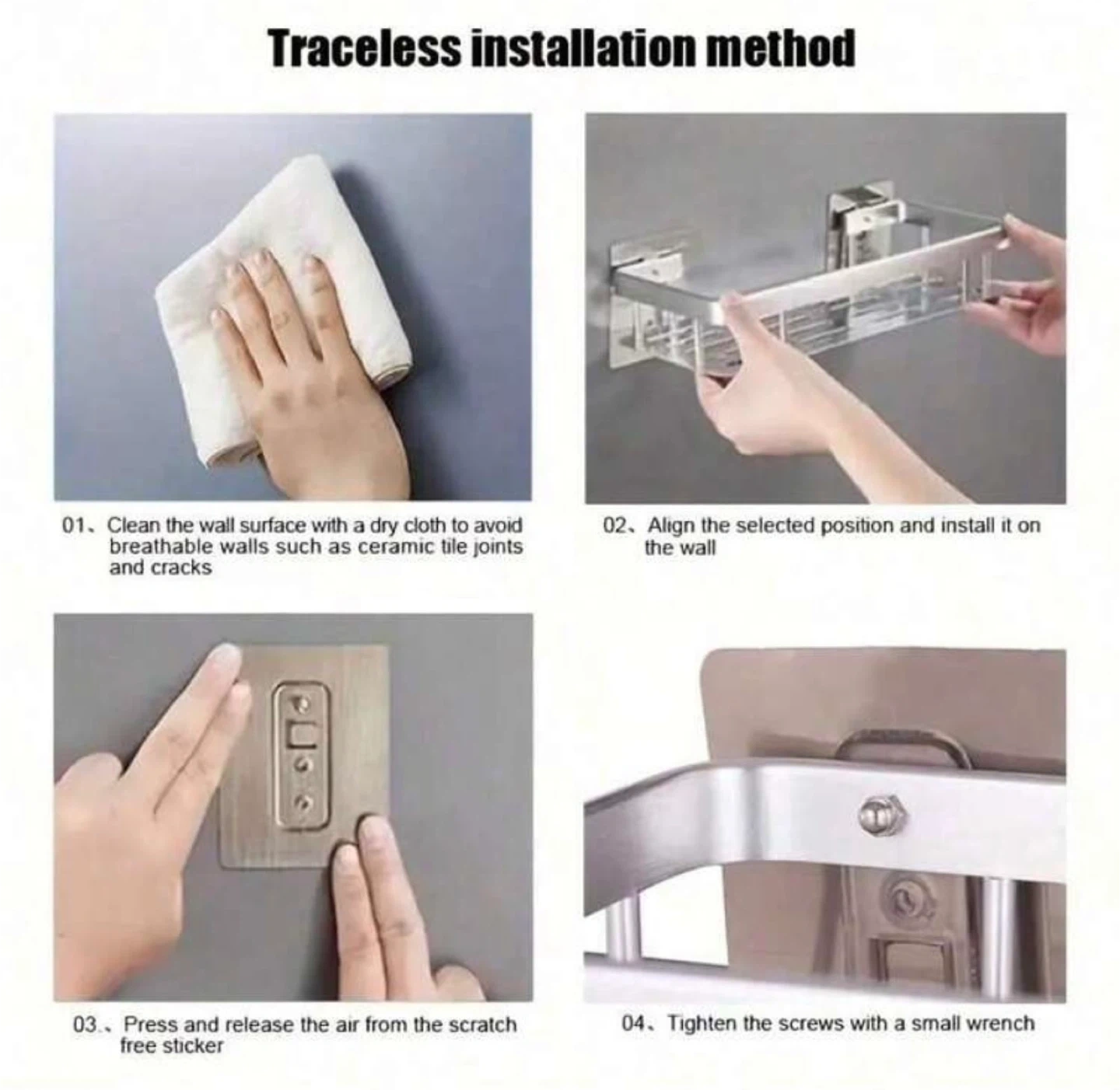 Traceless installation method

01、Clean the wall surface with a dry cloth to avoid breathable walls such as ceramic tile joints and cracks

02、Align the selected position and install it on the wall

03.、Press and release the air from the scratch free sticker

04、Tighten the screws with a small wrench