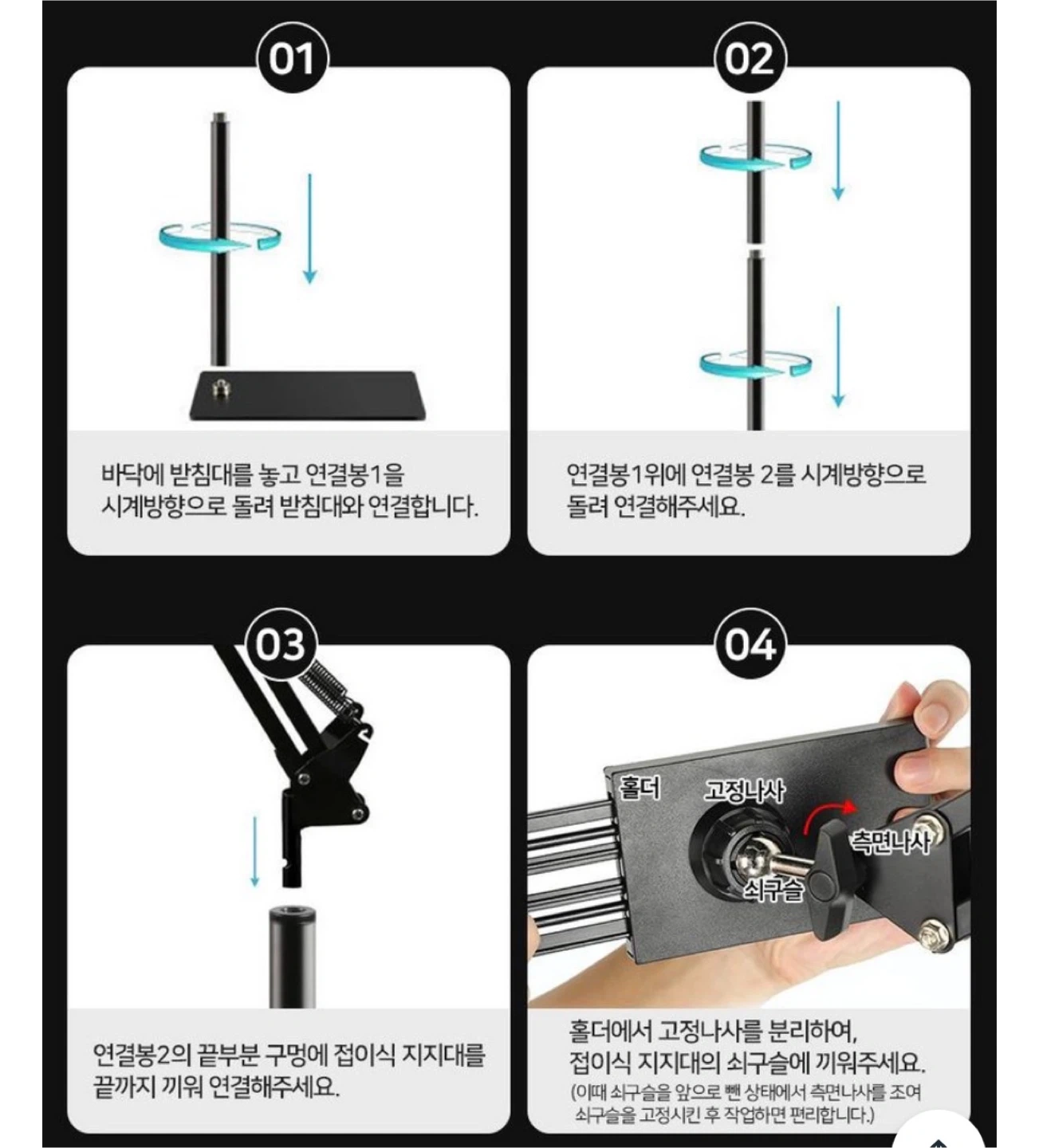 01

바닥에 받침대를 놓고 연결봉1을 시계방향으로 돌려 받침대와 연결합니다.

02

연결봉1위에 연결봉 2를 시계방향으로 돌려 연결해주세요.

03

연결봉2의 끝부분 구멍에 접이식 지지대를 끝까지 끼워 연결해주세요.

04

홀더

고정나사

측면나사

쇠구슬

홀더에서 고정나사를 분리하여, 접이식 지지대의 쇠구슬에 끼워주세요.

(이때 쇠구슬을 앞으로 뺀 상태에서 측면나사를 조여 쇠구슬을 고정시킨 후 작업하면 편리합니다.)