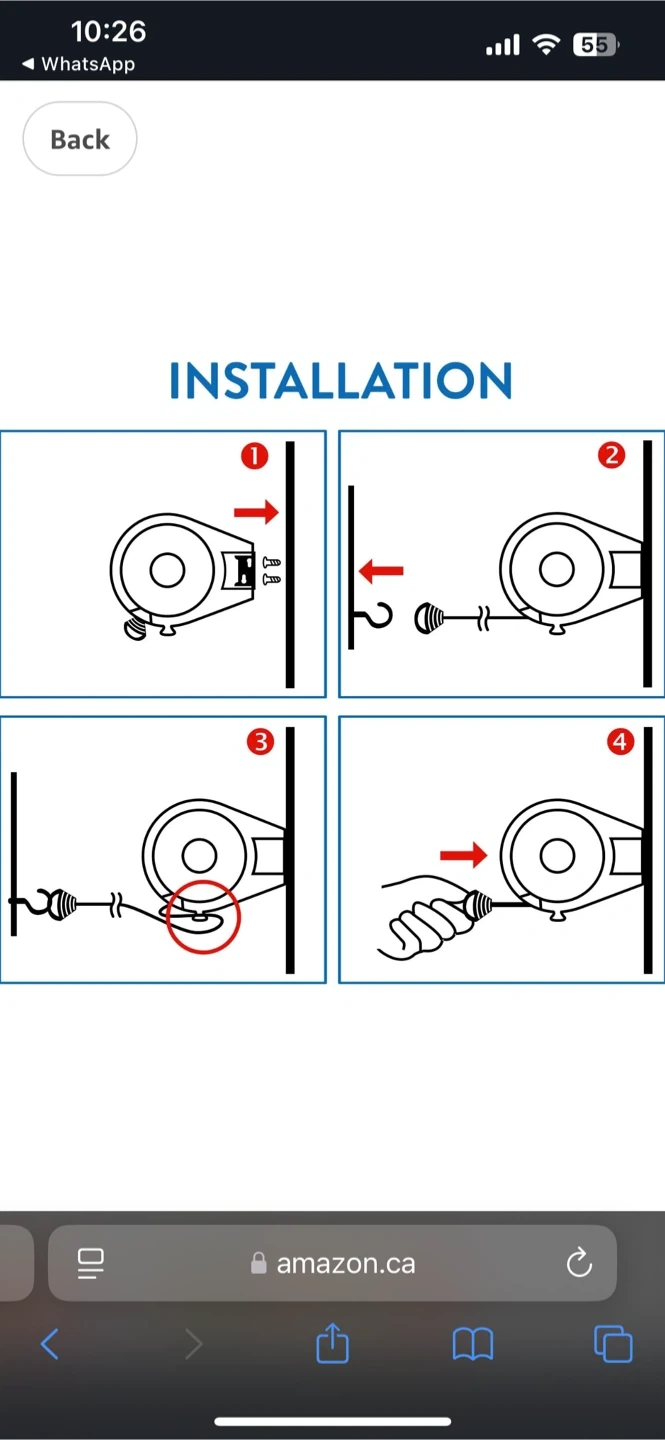 10:26
◀ WhatsApp
55

Back

INSTALLATION

1

2

3

4

amazon.ca