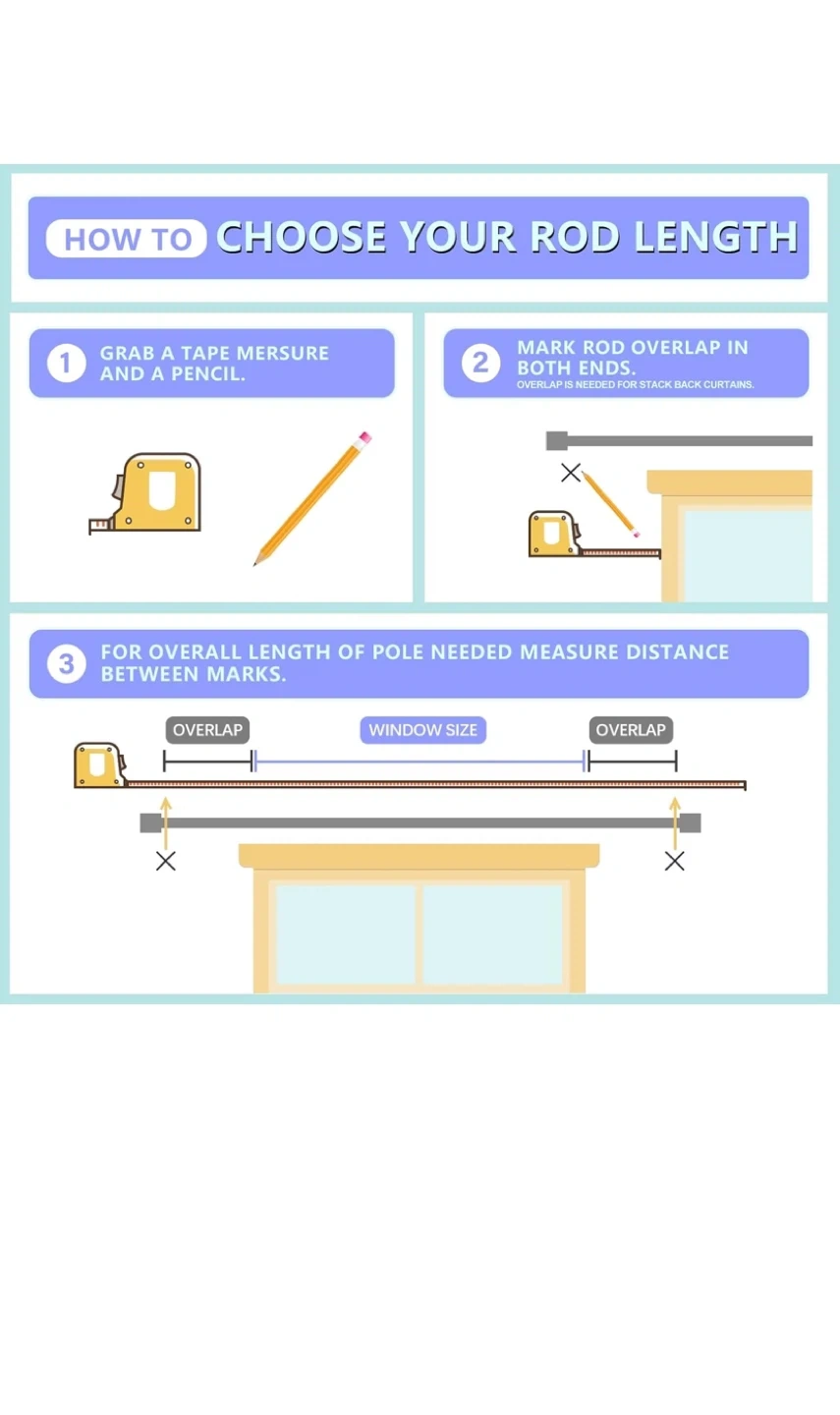 HOW TO CHOOSE YOUR ROD LENGTH

1 GRAB A TAPE MERSURE AND A PENCIL.

2 MARK ROD OVERLAP IN BOTH ENDS.
OVERLAP IS NEEDED FOR STACK BACK CURTAINS.

3 FOR OVERALL LENGTH OF POLE NEEDED MEASURE DISTANCE BETWEEN MARKS.

OVERLAP
WINDOW SIZE
OVERLAP