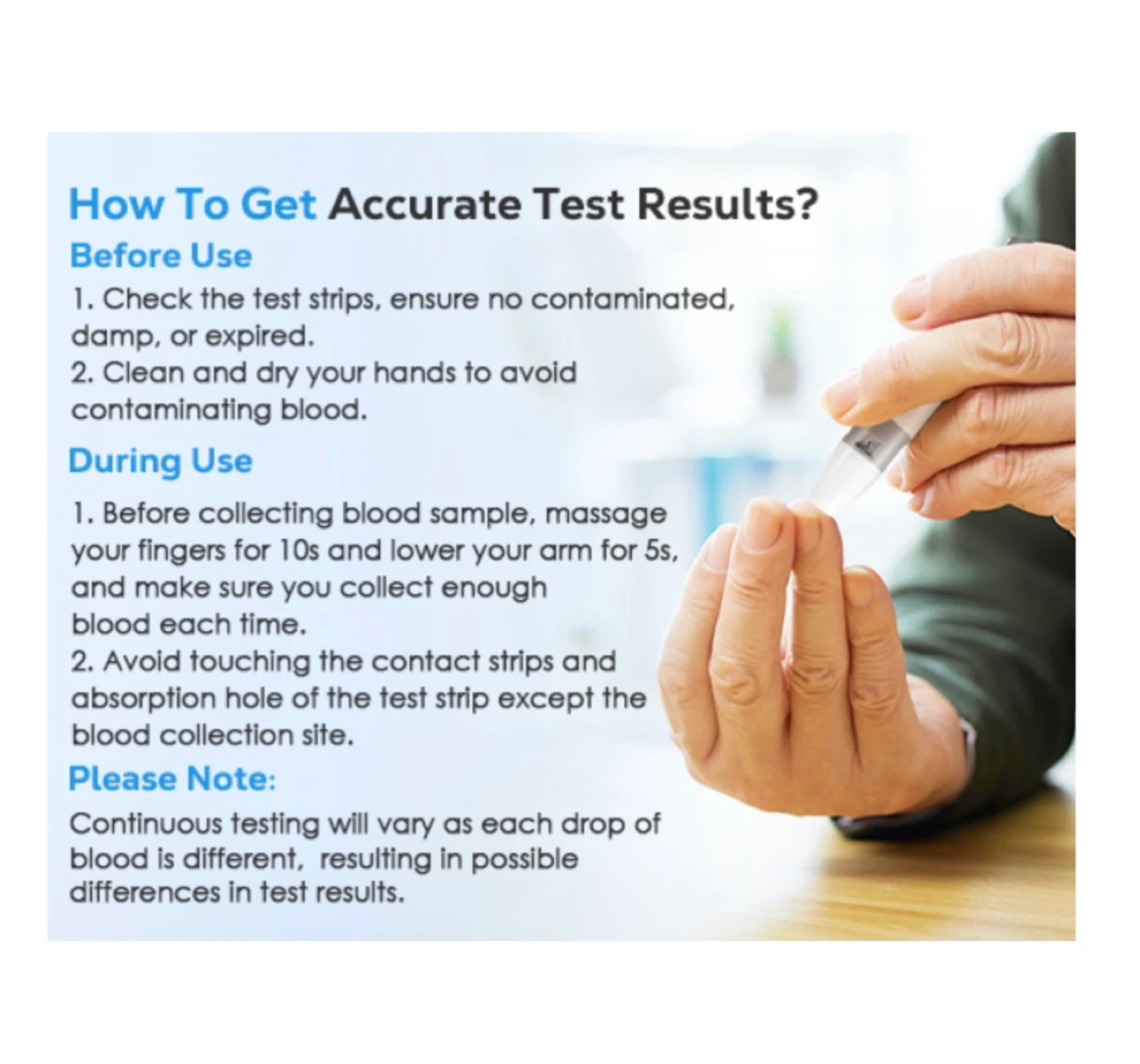 How To Get Accurate Test Results?

Before Use

1. Check the test strips, ensure no contaminated, damp, or expired.
2. Clean and dry your hands to avoid contaminating blood.

During Use

1. Before collecting blood sample, massage your fingers for 10s and lower your arm for 5s, and make sure you collect enough blood each time.
2. Avoid touching the contact strips and absorption hole of the test strip except the blood collection site.

Please Note:

Continuous testing will vary as each drop of blood is different, resulting in possible differences in test results.