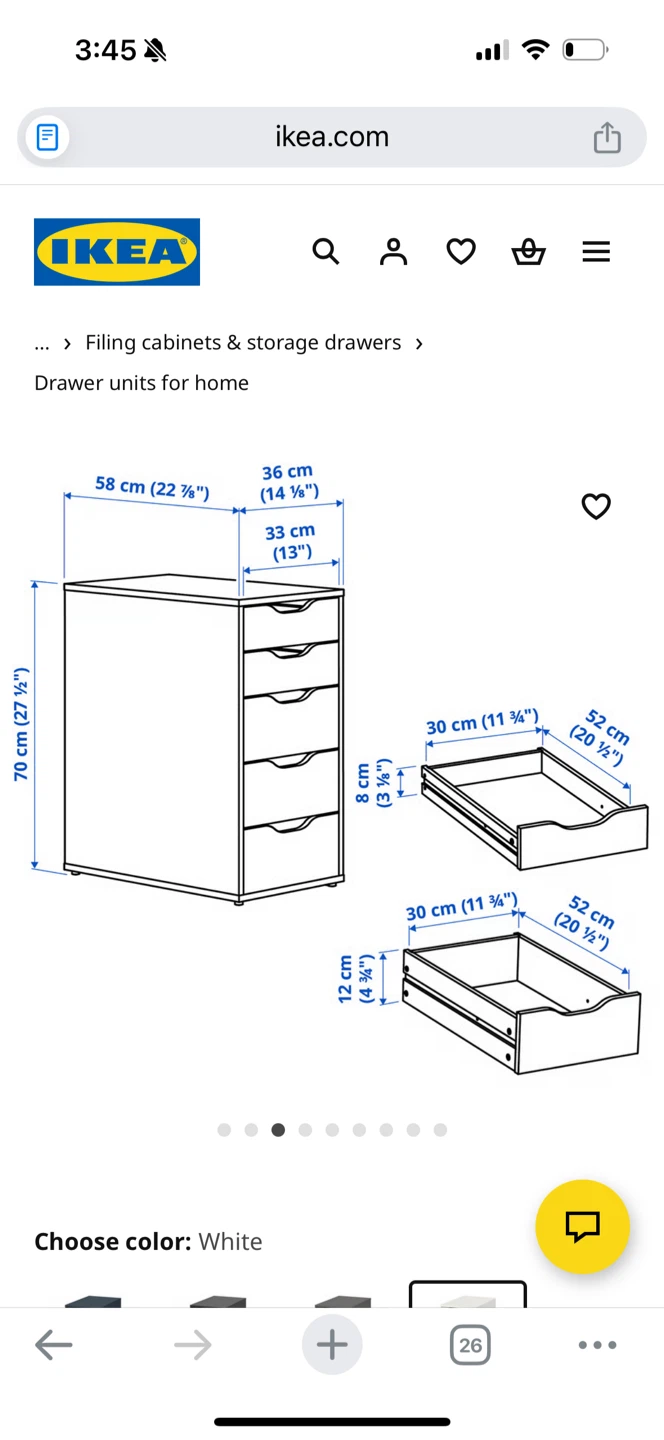 3:45

ikea.com

IKEA

… › Filing cabinets & storage drawers ›
Drawer units for home

58 cm (22 ⅞")
36 cm (14 ⅛")
33 cm (13")
70 cm (27 ½")
30 cm (11 ¾")
52 cm (20 ½")
8 cm (3 ⅛")
30 cm (11 ¾")
52 cm (20 ½")
12 cm (4 ¾")

Choose color: White

26