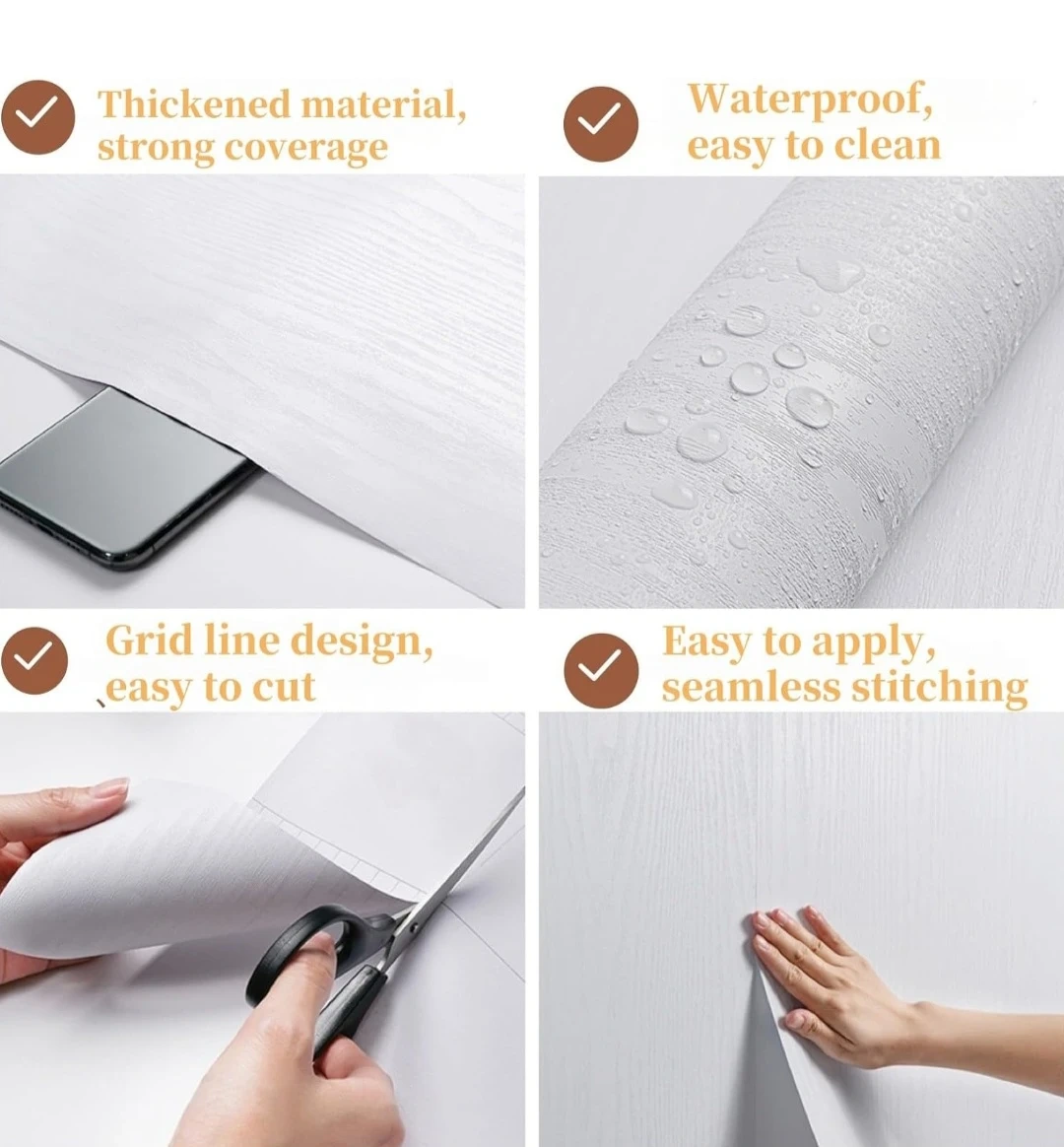 Thickened material, strong coverage

Waterproof, easy to clean

Grid line design, easy to cut

Easy to apply, seamless stitching