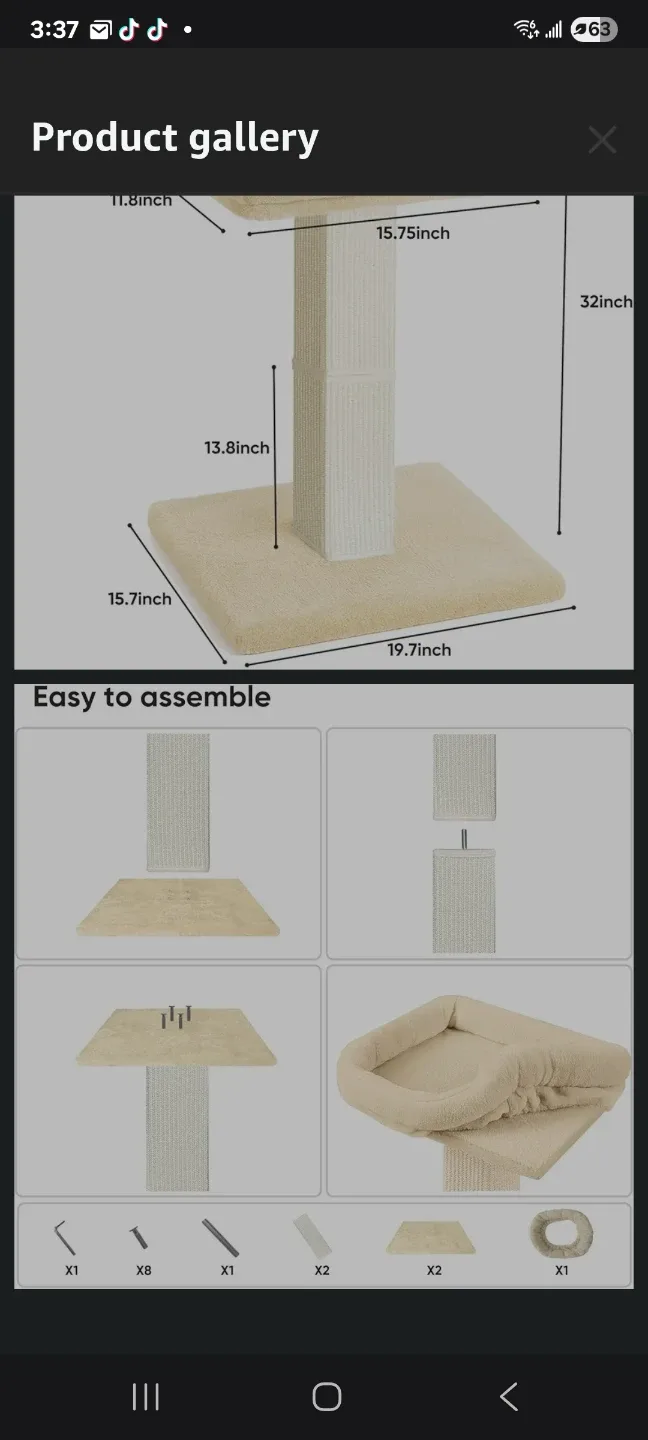 3:37

63

Product gallery

11.8inch

15.75inch

32inch

13.8inch

15.7inch

19.7inch

Easy to assemble

X1 X8 X1 X2 X2 X1