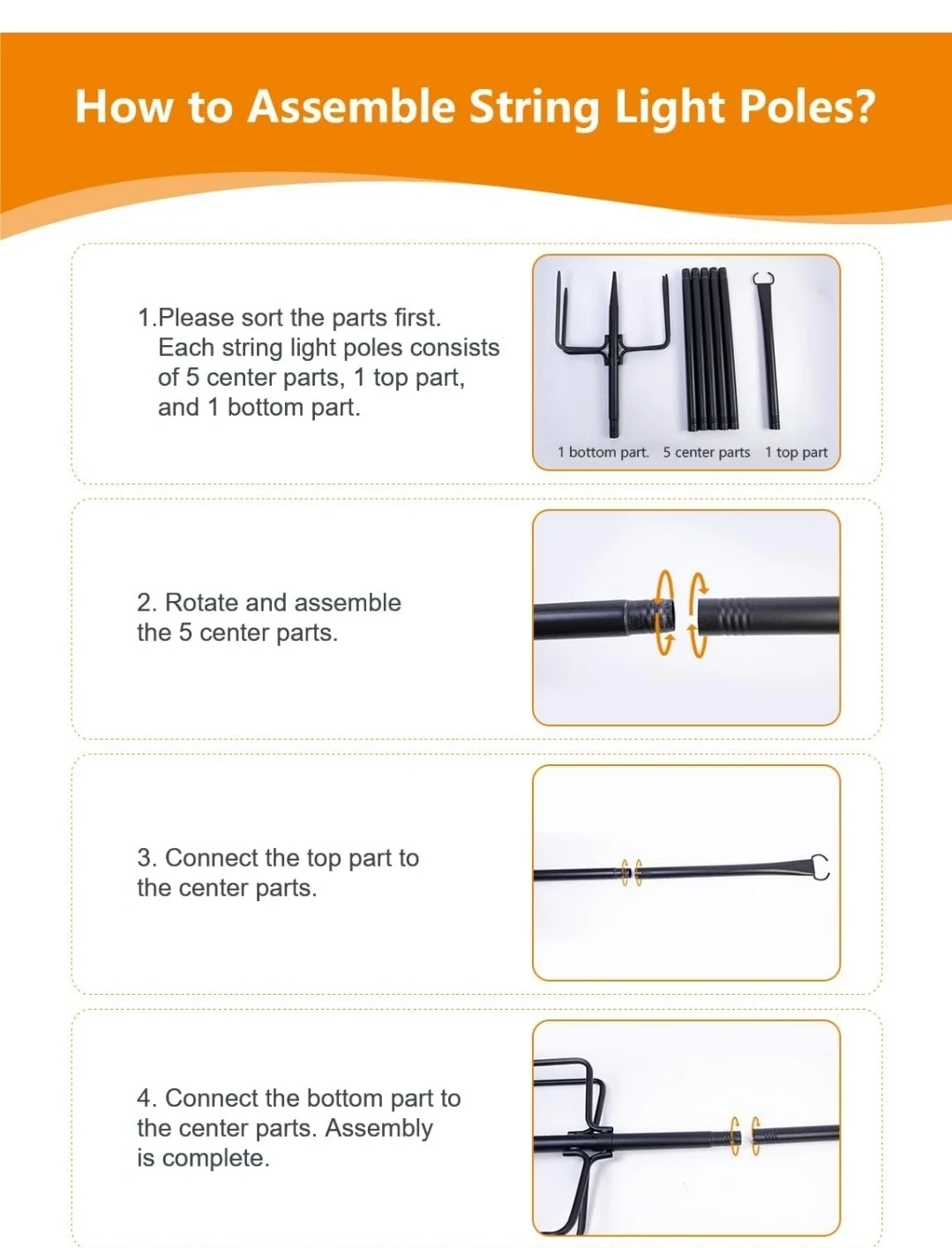 How to Assemble String Light Poles?

1.Please sort the parts first. Each string light poles consists of 5 center parts, 1 top part, and 1 bottom part.

1 bottom part. 5 center parts 1 top part

2. Rotate and assemble the 5 center parts.

3. Connect the top part to the center parts.

4. Connect the bottom part to the center parts. Assembly is complete.