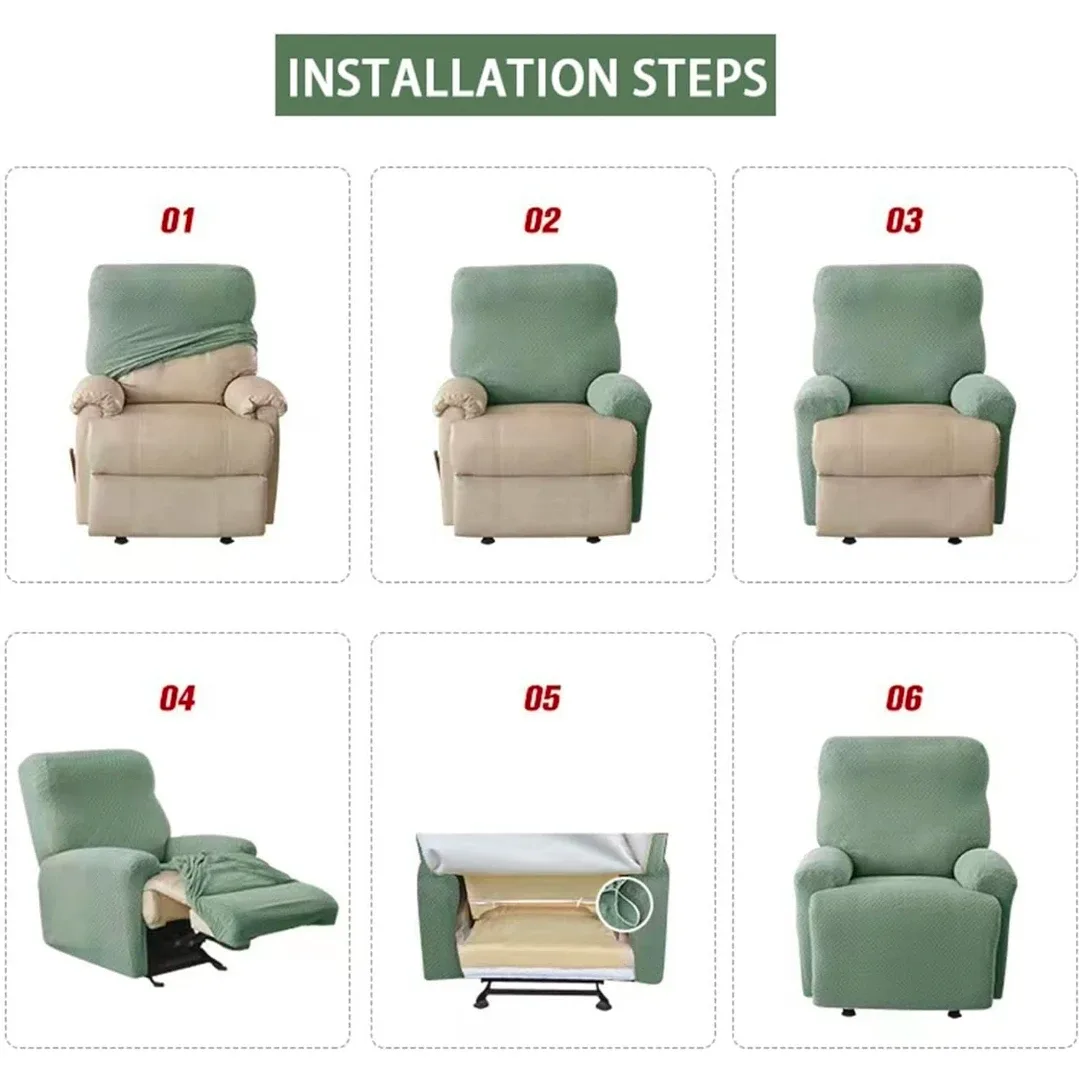 INSTALLATION STEPS

01

02

03

04

05

06