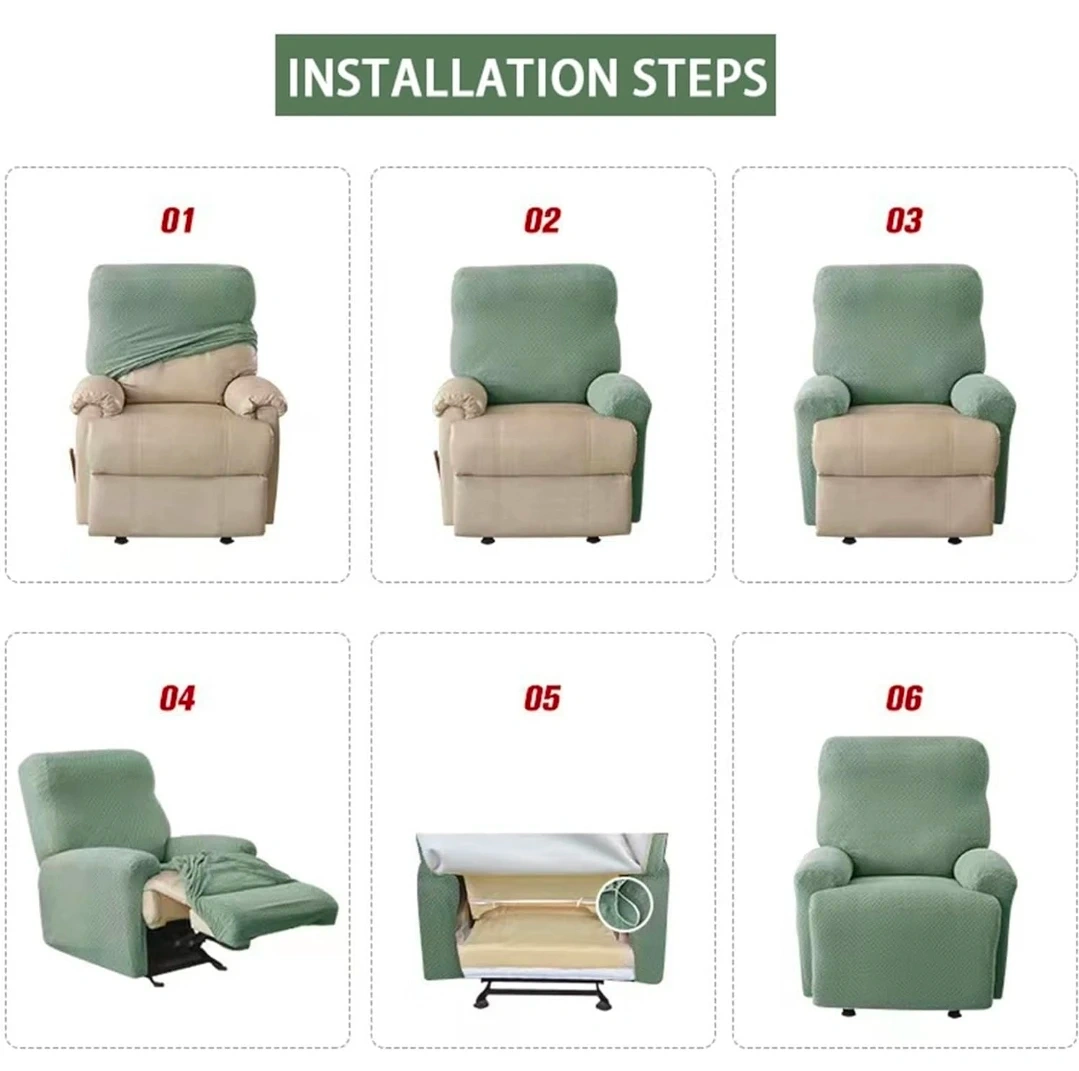 INSTALLATION STEPS

01

02

03

04

05

06