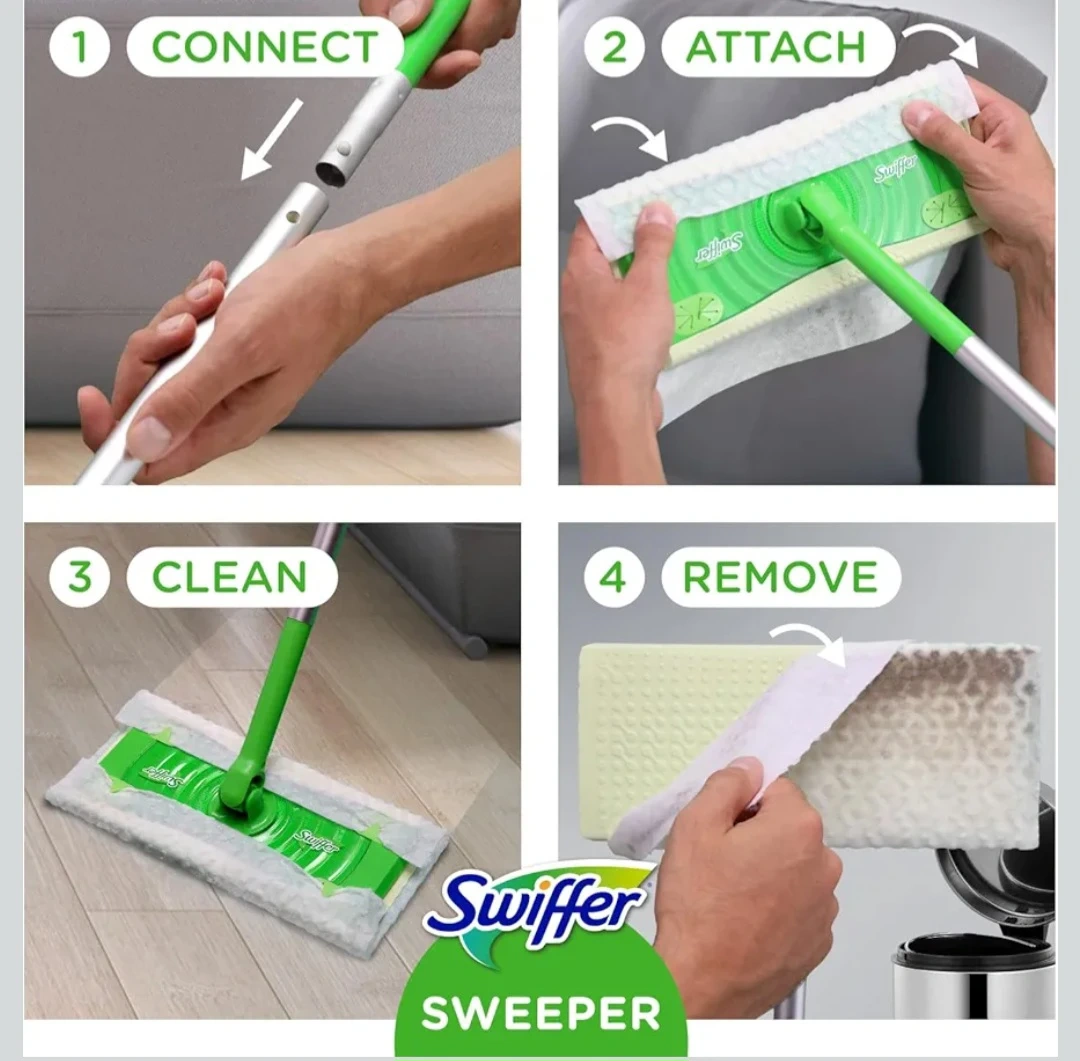 1 CONNECT

2 ATTACH

Swiffer

Swiffer

3 CLEAN

Swiffer

Swiffer

4 REMOVE

Swiffer

SWEEPER