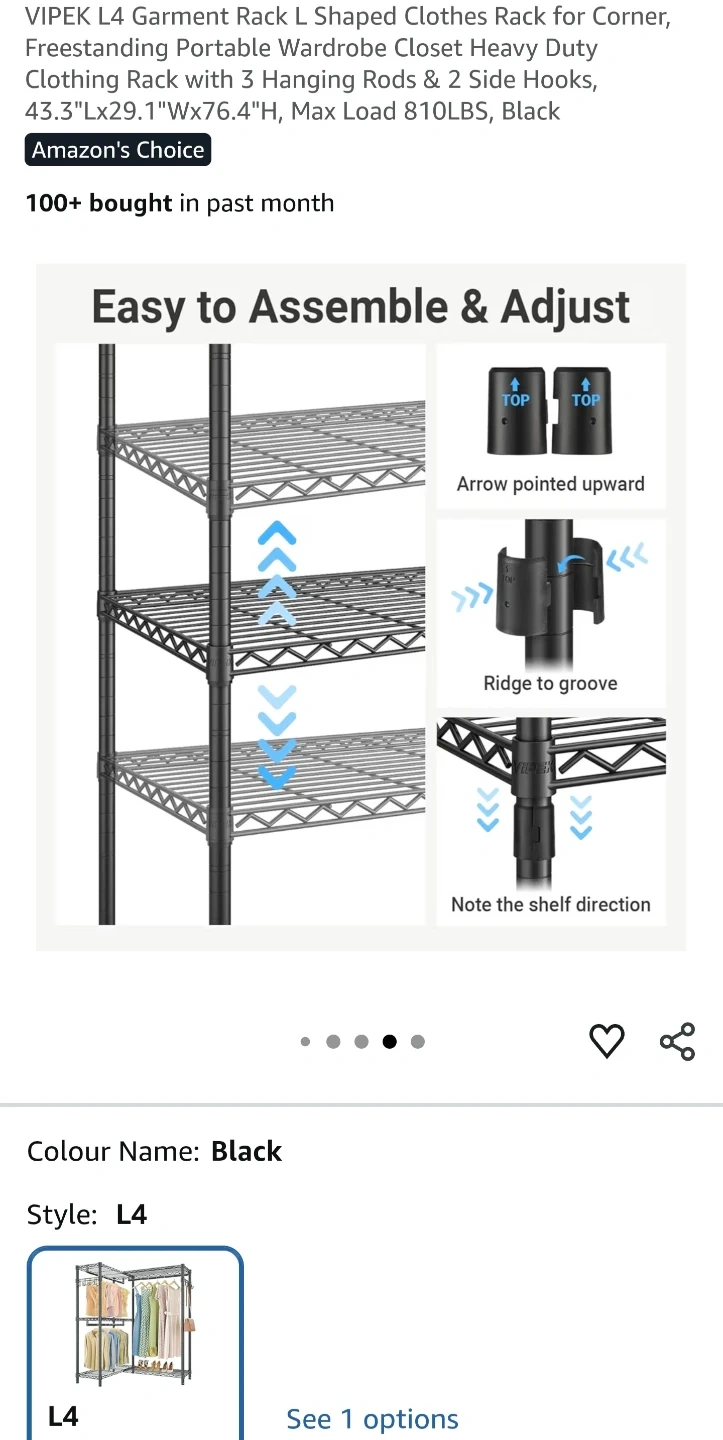 VIPEK L4 Garment Rack L Shaped Clothes Rack for Corner, Freestanding Portable Wardrobe Closet Heavy Duty Clothing Rack with 3 Hanging Rods & 2 Side Hooks, 43.3"Lx29.1"Wx76.4"H, Max Load 810LBS, Black

Amazon's Choice

100+ bought in past month

Easy to Assemble & Adjust

TOP TOP

Arrow pointed upward

Ridge to groove

VIPEK

Note the shelf direction

Colour Name: Black

Style: L4

L4

See 1 options