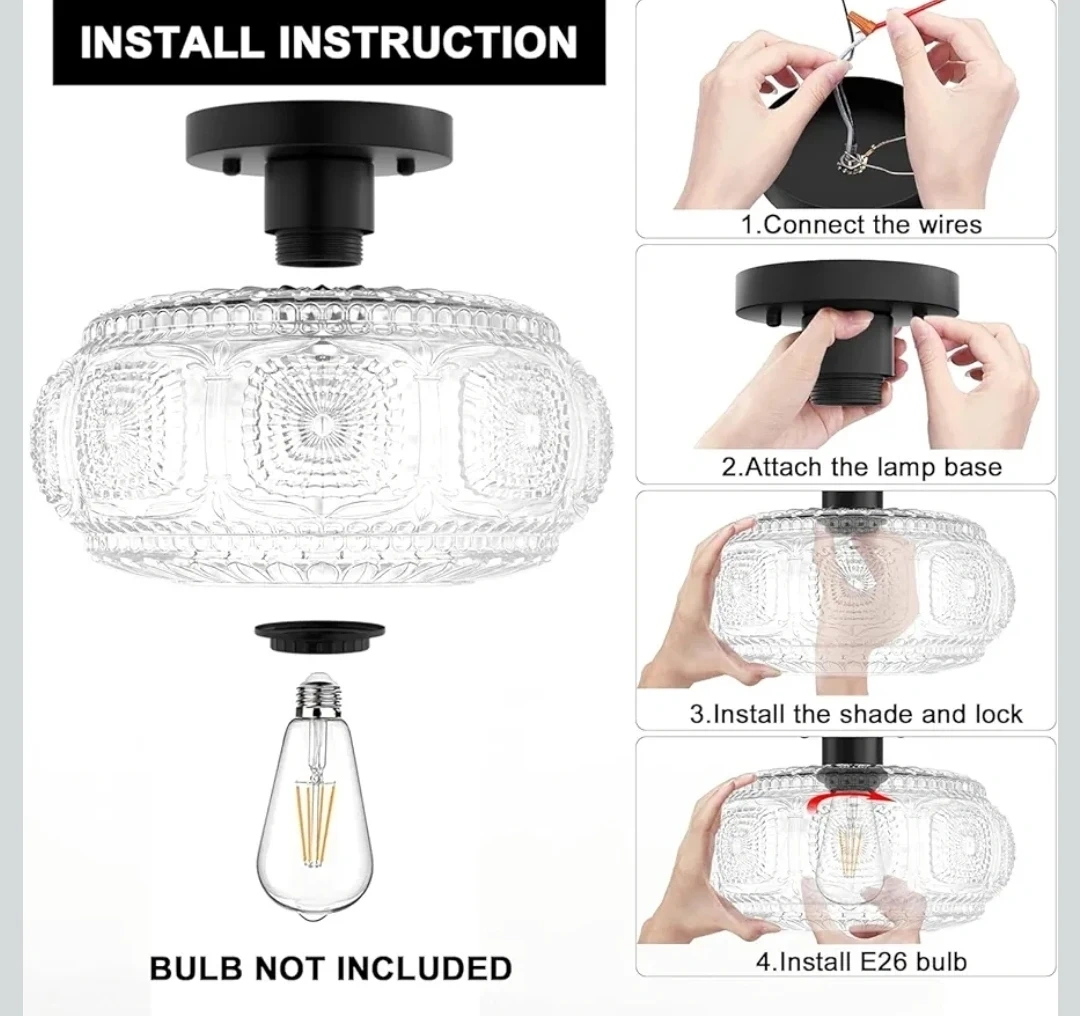 INSTALL INSTRUCTION

BULB NOT INCLUDED

1.Connect the wires

2.Attach the lamp base

3.Install the shade and lock

4.Install E26 bulb