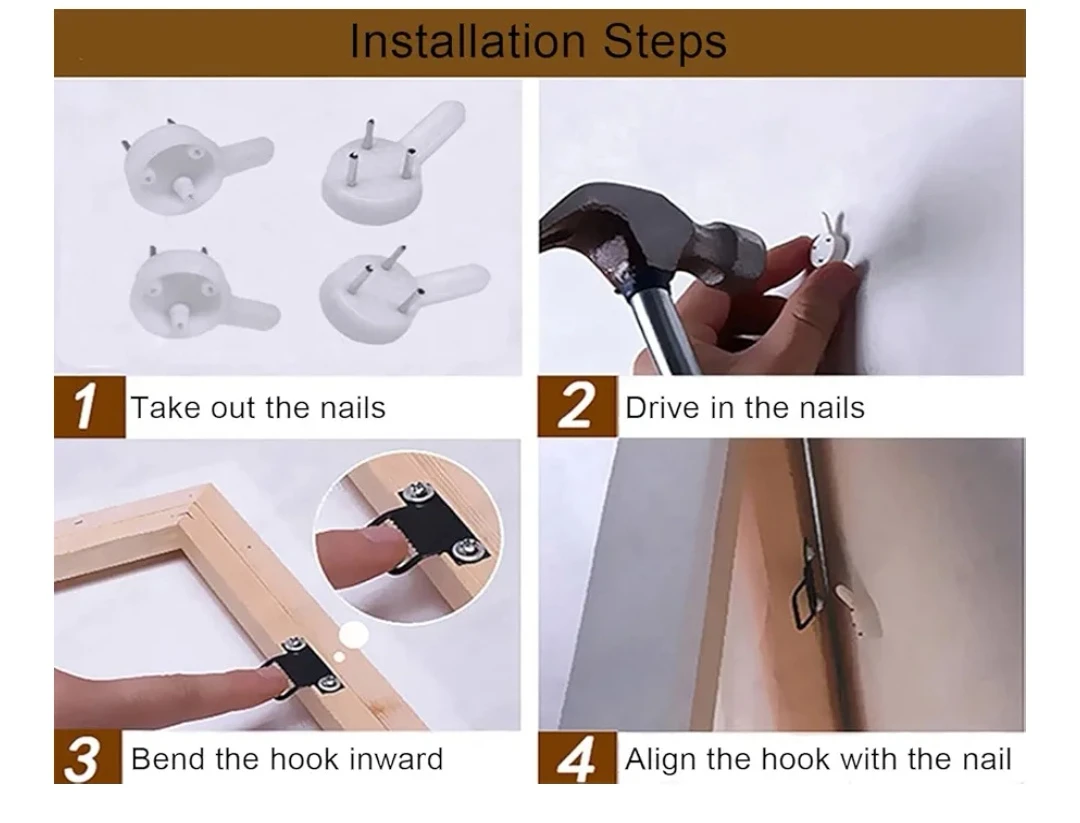 Installation Steps

1 Take out the nails

2 Drive in the nails

3 Bend the hook inward

4 Align the hook with the nail