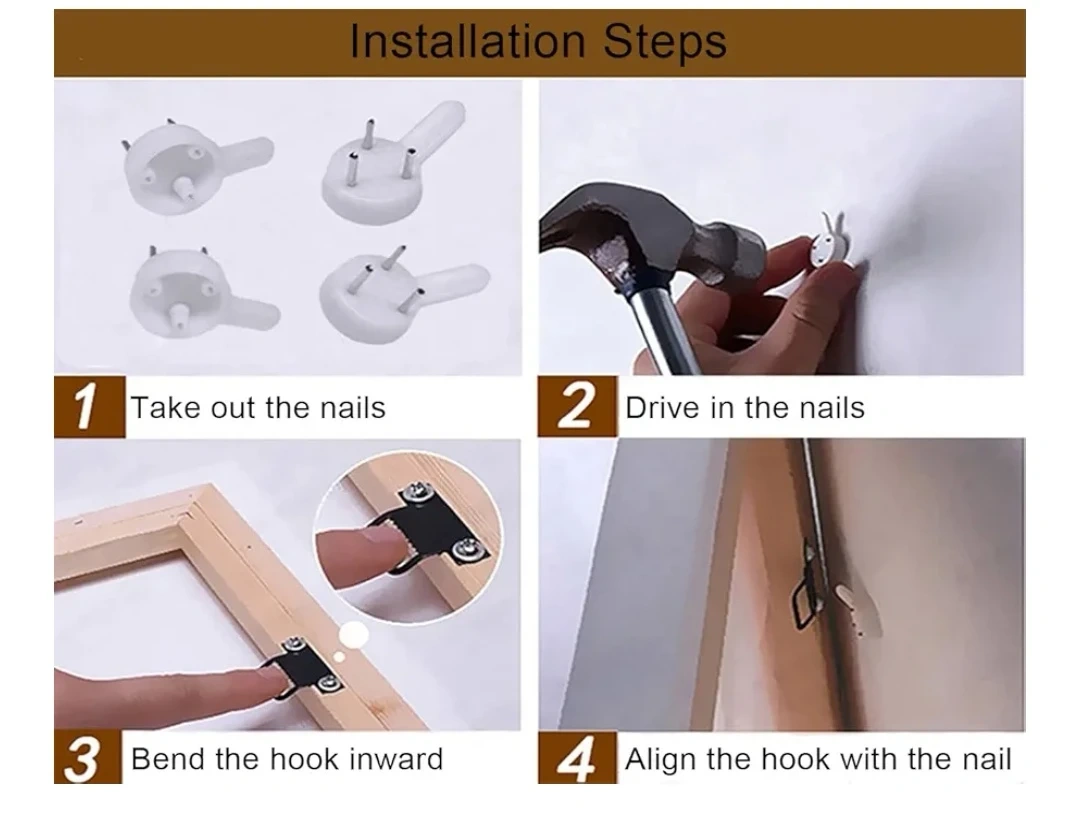 Installation Steps

1 Take out the nails

2 Drive in the nails

3 Bend the hook inward

4 Align the hook with the nail