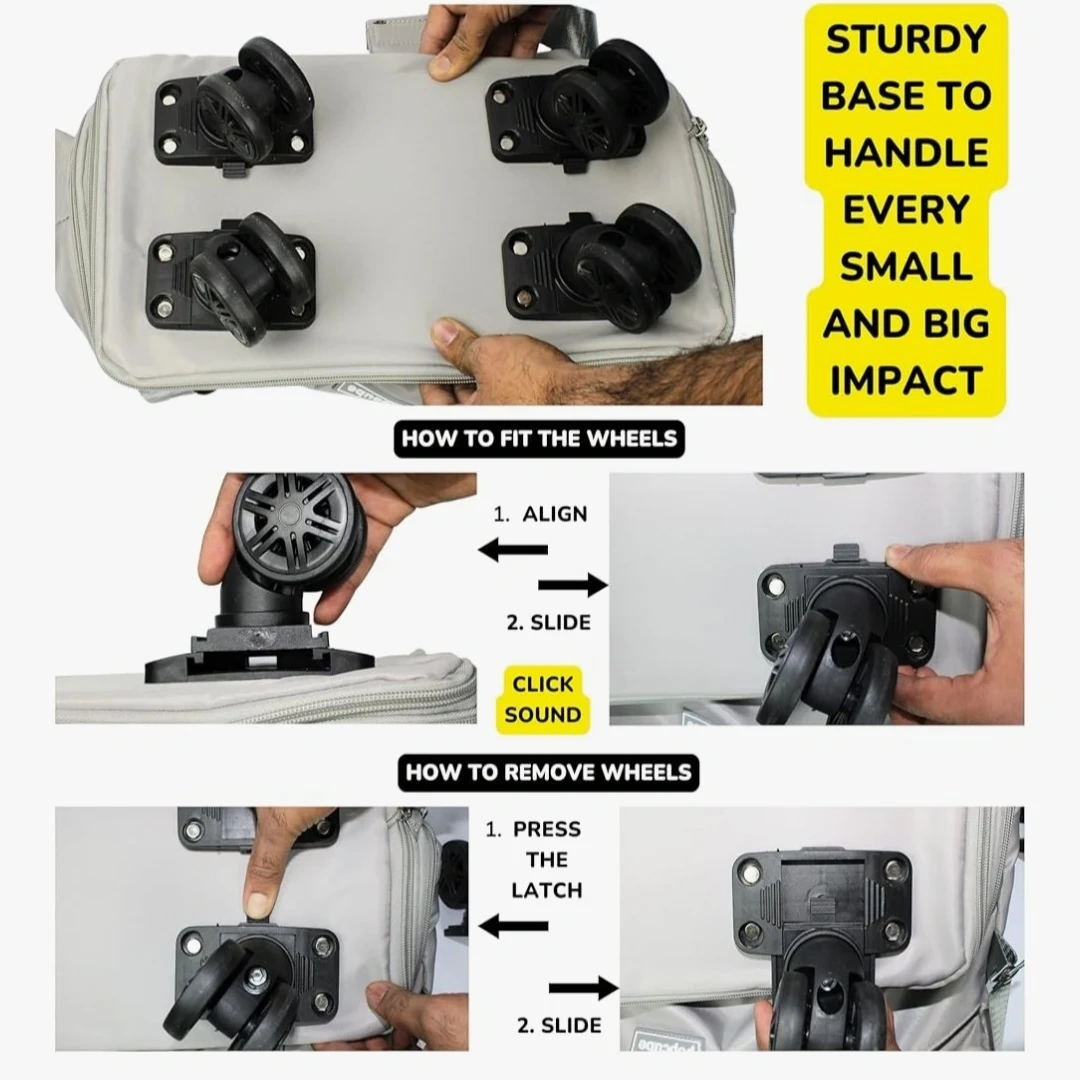 STURDY BASE TO HANDLE EVERY SMALL AND BIG IMPACT

HOW TO FIT THE WHEELS

1. ALIGN

2. SLIDE

CLICK SOUND

HOW TO REMOVE WHEELS

1. PRESS THE LATCH

2. SLIDE