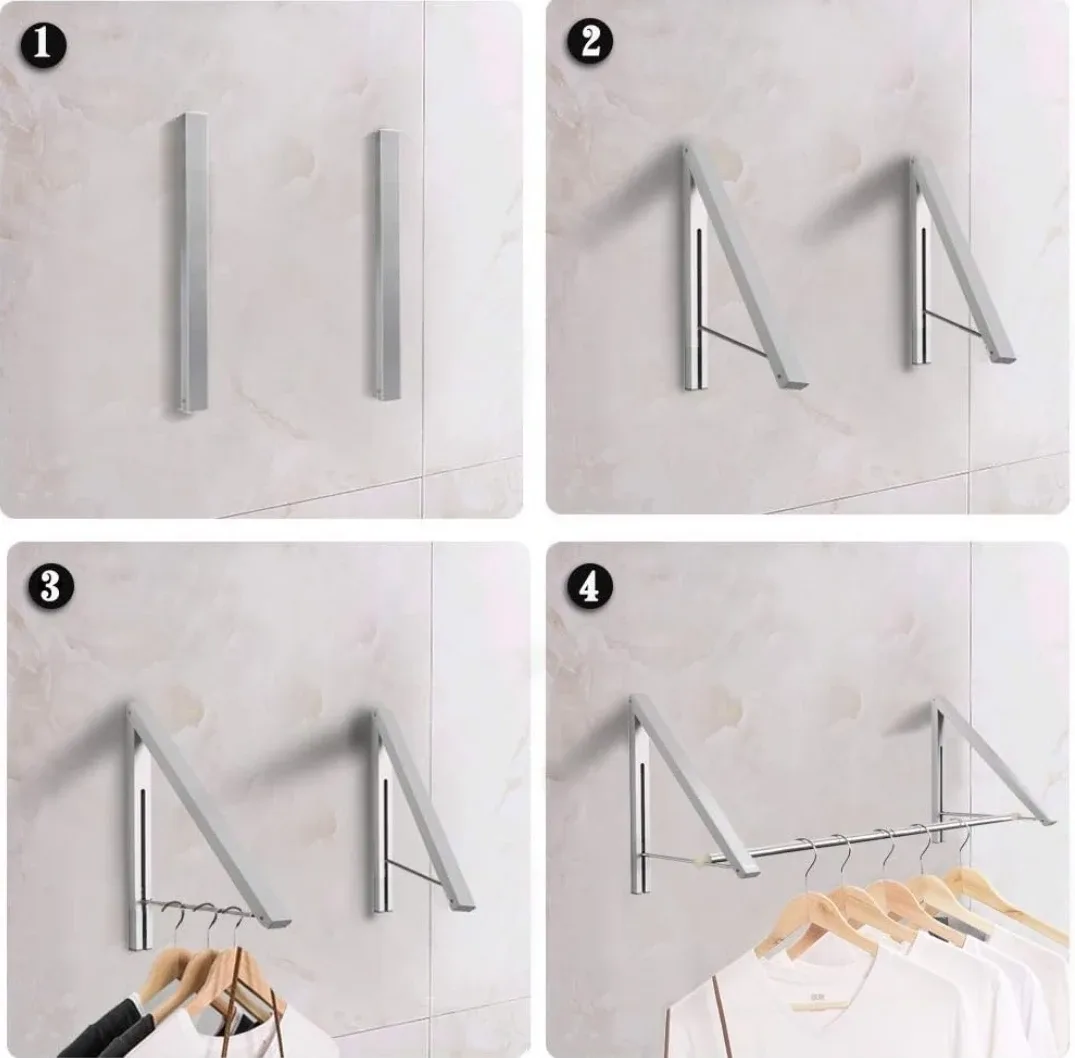 1

2

3

4