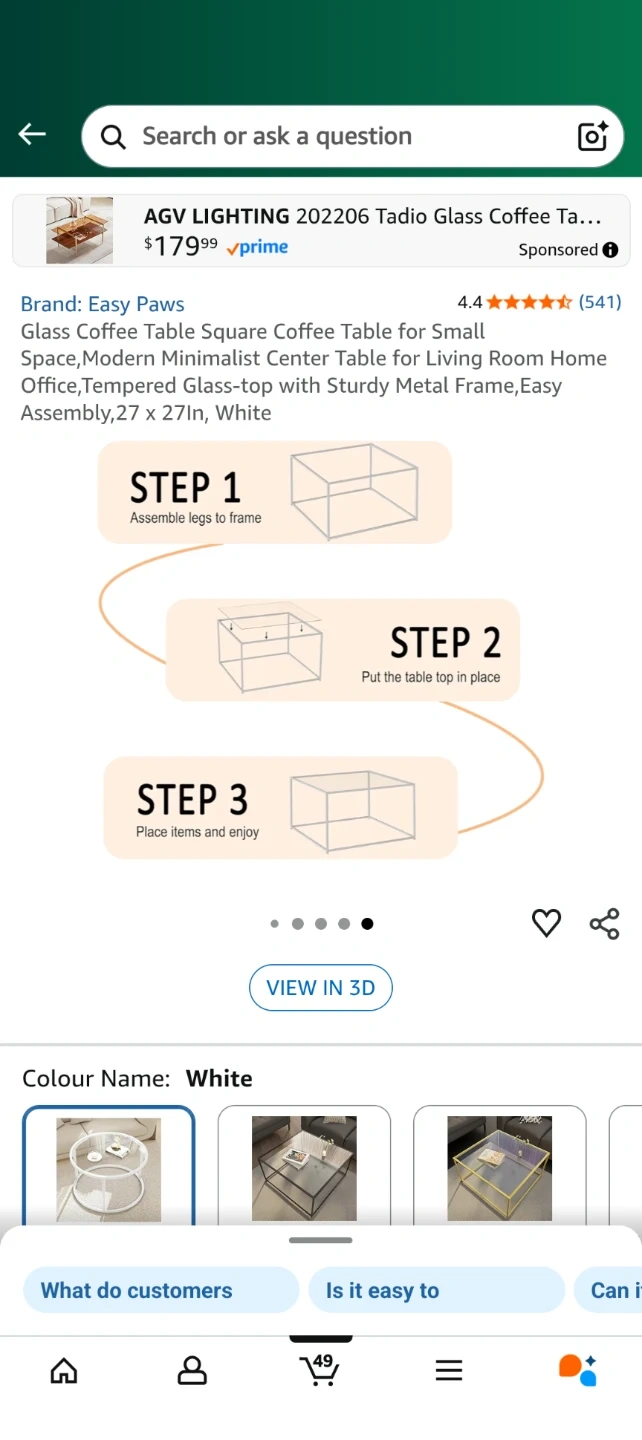 Search or ask a question

AGV LIGHTING 202206 Tadio Glass Coffee Ta...
$179^{99}$ prime
Sponsored

Brand: Easy Paws
4.4 (541)
Glass Coffee Table Square Coffee Table for Small Space,Modern Minimalist Center Table for Living Room Home Office,Tempered Glass-top with Sturdy Metal Frame,Easy Assembly,27 x 27In, White

STEP 1
Assemble legs to frame

STEP 2
Put the table top in place

STEP 3
Place items and enjoy

VIEW IN 3D

Colour Name: White

What do customers
Is it easy to
Can i

49