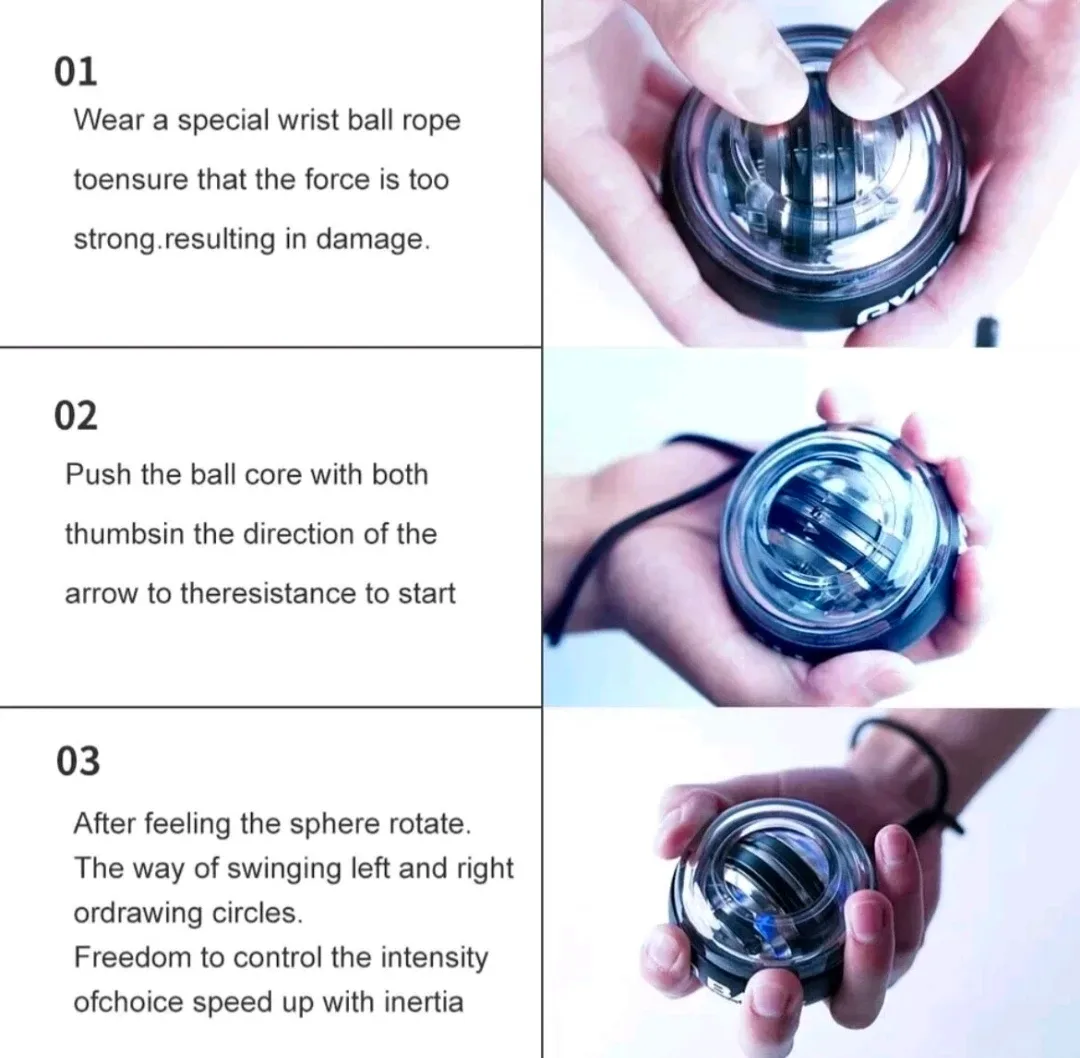 01
Wear a special wrist ball rope toensure that the force is too strong.resulting in damage.

02
Push the ball core with both thumbsin the direction of the arrow to theresistance to start

03
After feeling the sphere rotate. The way of swinging left and right ordrawing circles.
Freedom to control the intensity ofchoice speed up with inertia