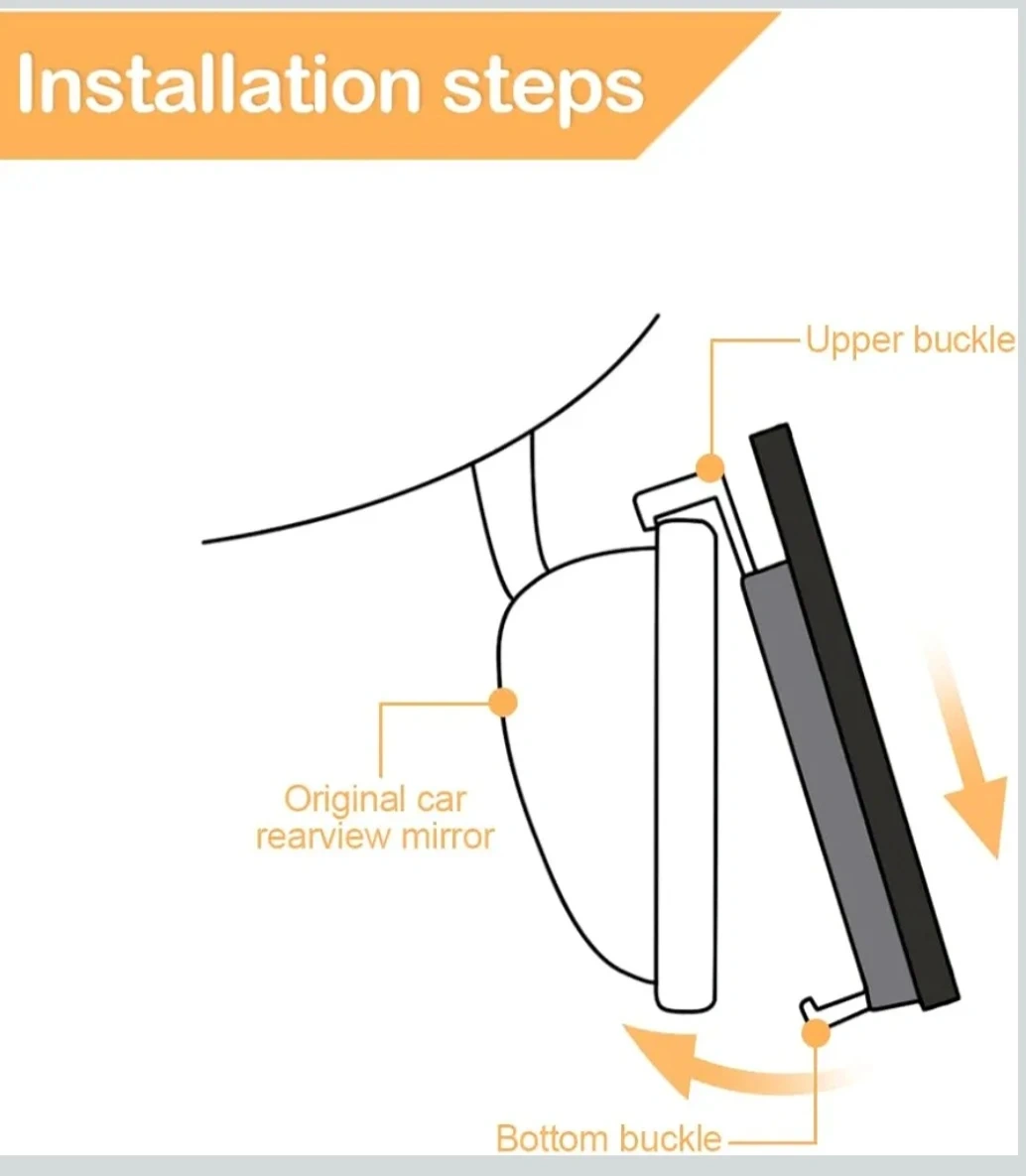 Installation steps

Upper buckle

Original car rearview mirror

Bottom buckle