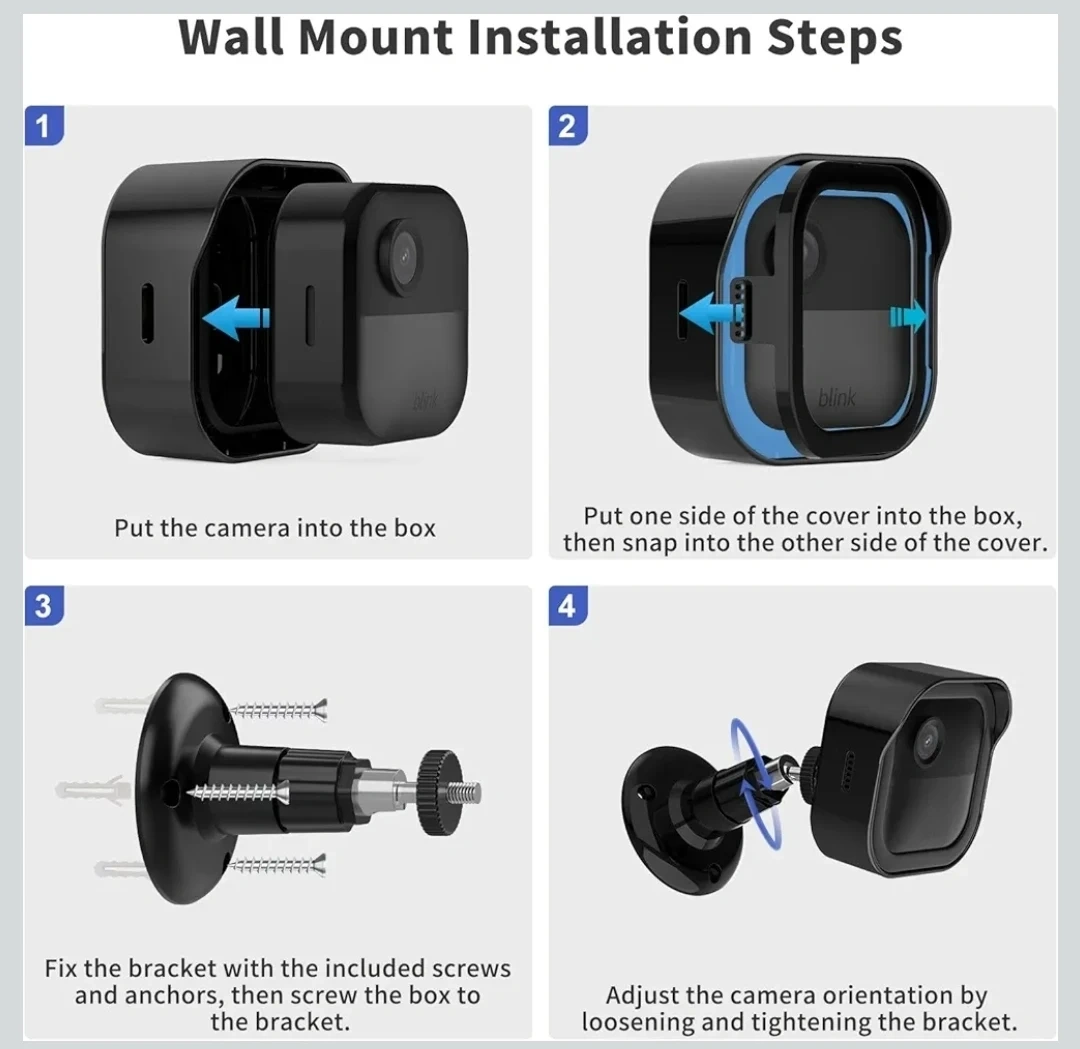 Wall Mount Installation Steps

1

blink

Put the camera into the box

2

blink

Put one side of the cover into the box, then snap into the other side of the cover.

3

Fix the bracket with the included screws and anchors, then screw the box to the bracket.

4

Adjust the camera orientation by loosening and tightening the bracket.