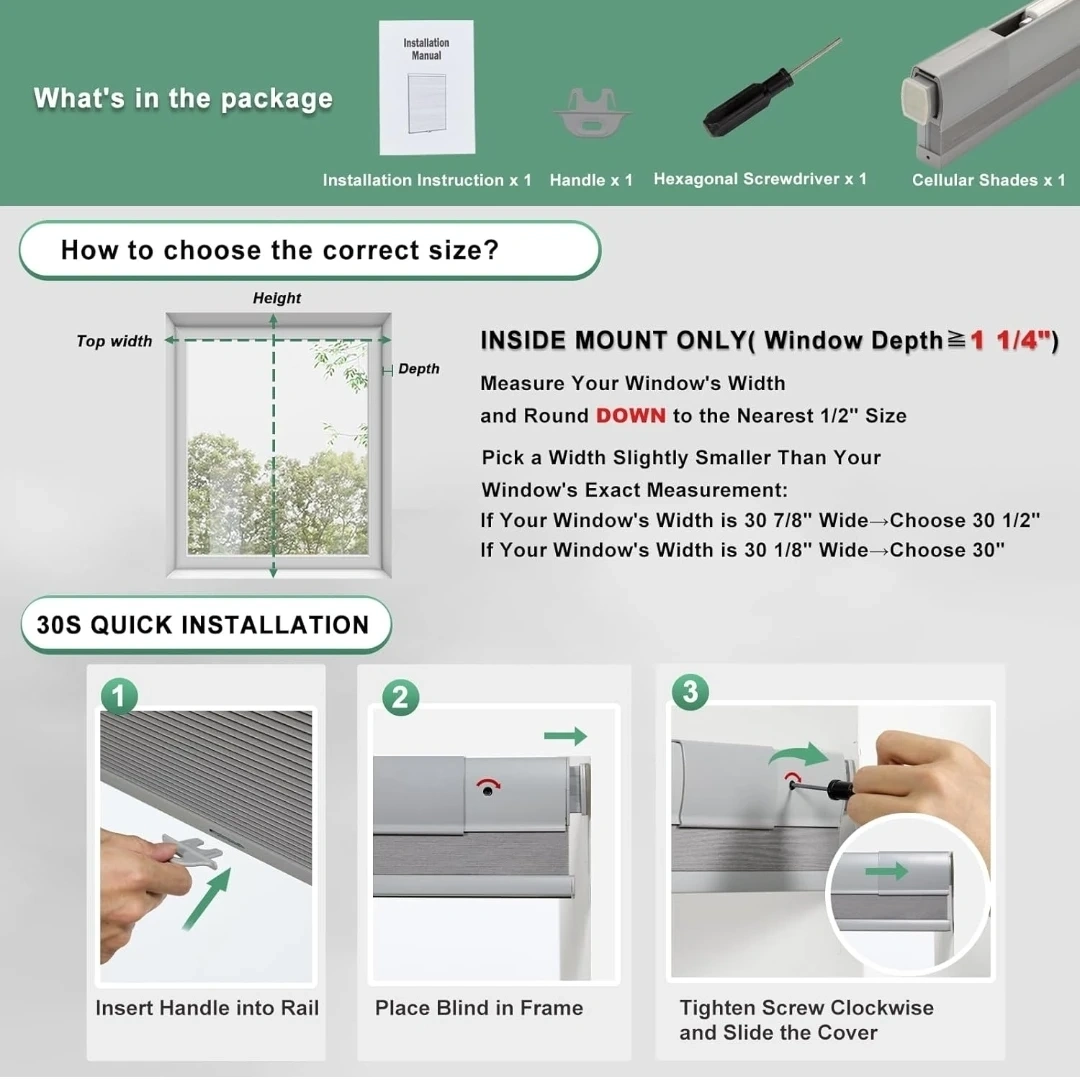 What's in the package

Installation Manual

Installation Instruction x 1

Handle x 1

Hexagonal Screwdriver x 1

Cellular Shades x 1

How to choose the correct size?

Height

Top width

Depth

INSIDE MOUNT ONLY( Window Depth≧1 1/4")

Measure Your Window's Width and Round DOWN to the Nearest 1/2" Size

Pick a Width Slightly Smaller Than Your Window's Exact Measurement:
If Your Window's Width is 30 7/8" Wide→Choose 30 1/2"
If Your Window's Width is 30 1/8" Wide→Choose 30"

30S QUICK INSTALLATION

1

Insert Handle into Rail

2

Place Blind in Frame

3

Tighten Screw Clockwise and Slide the Cover