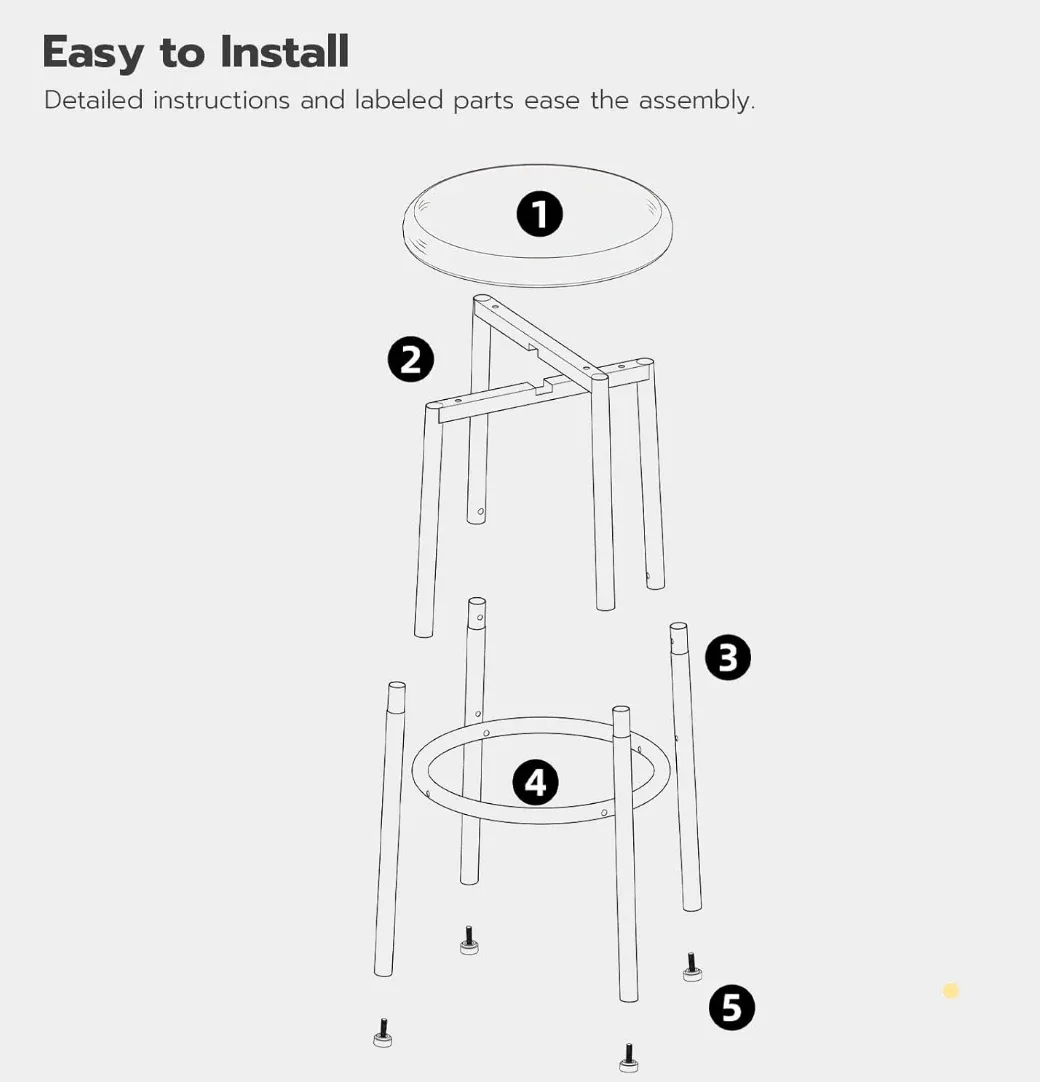 Easy to Install
Detailed instructions and labeled parts ease the assembly.

1
2
3
4
5