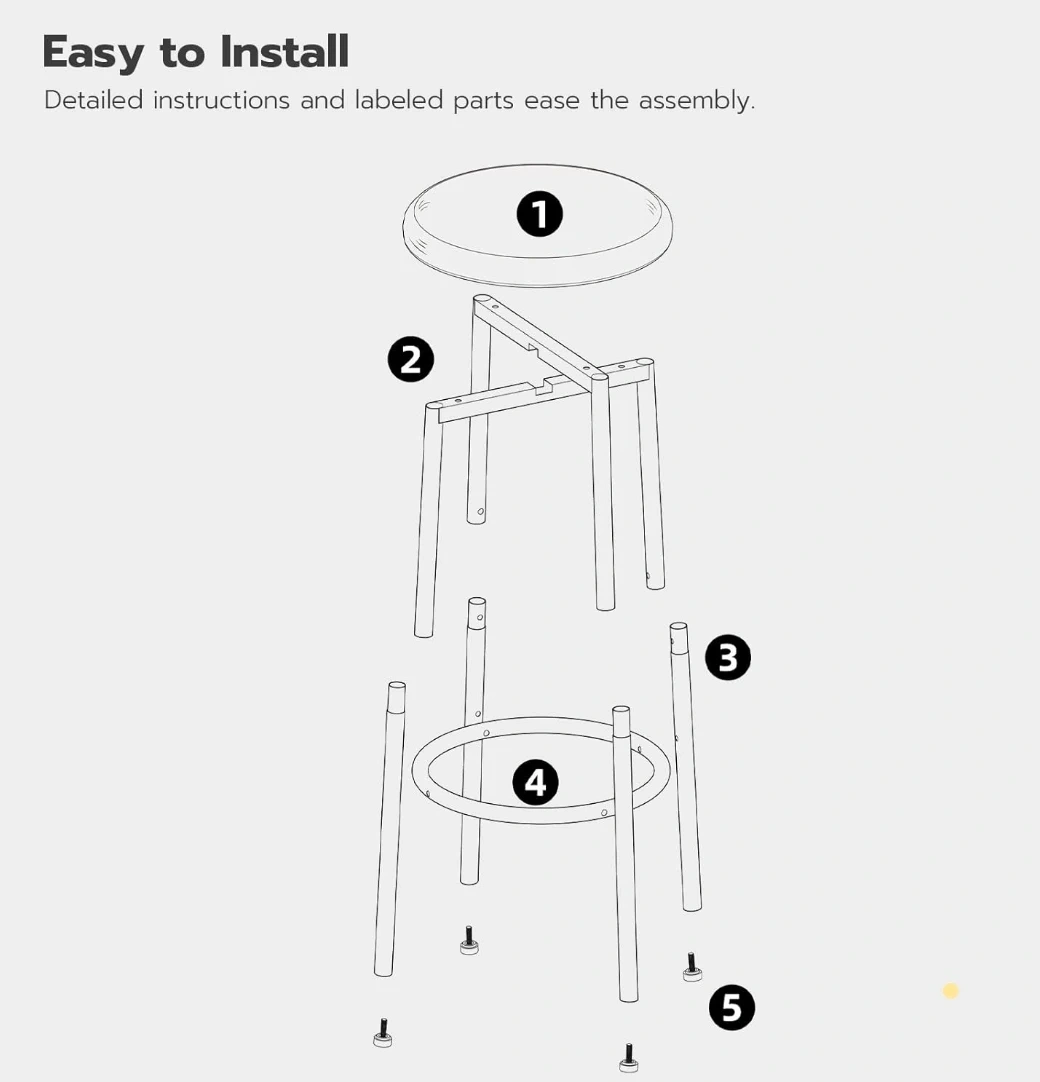 Easy to Install
Detailed instructions and labeled parts ease the assembly.

1

2

3

4

5