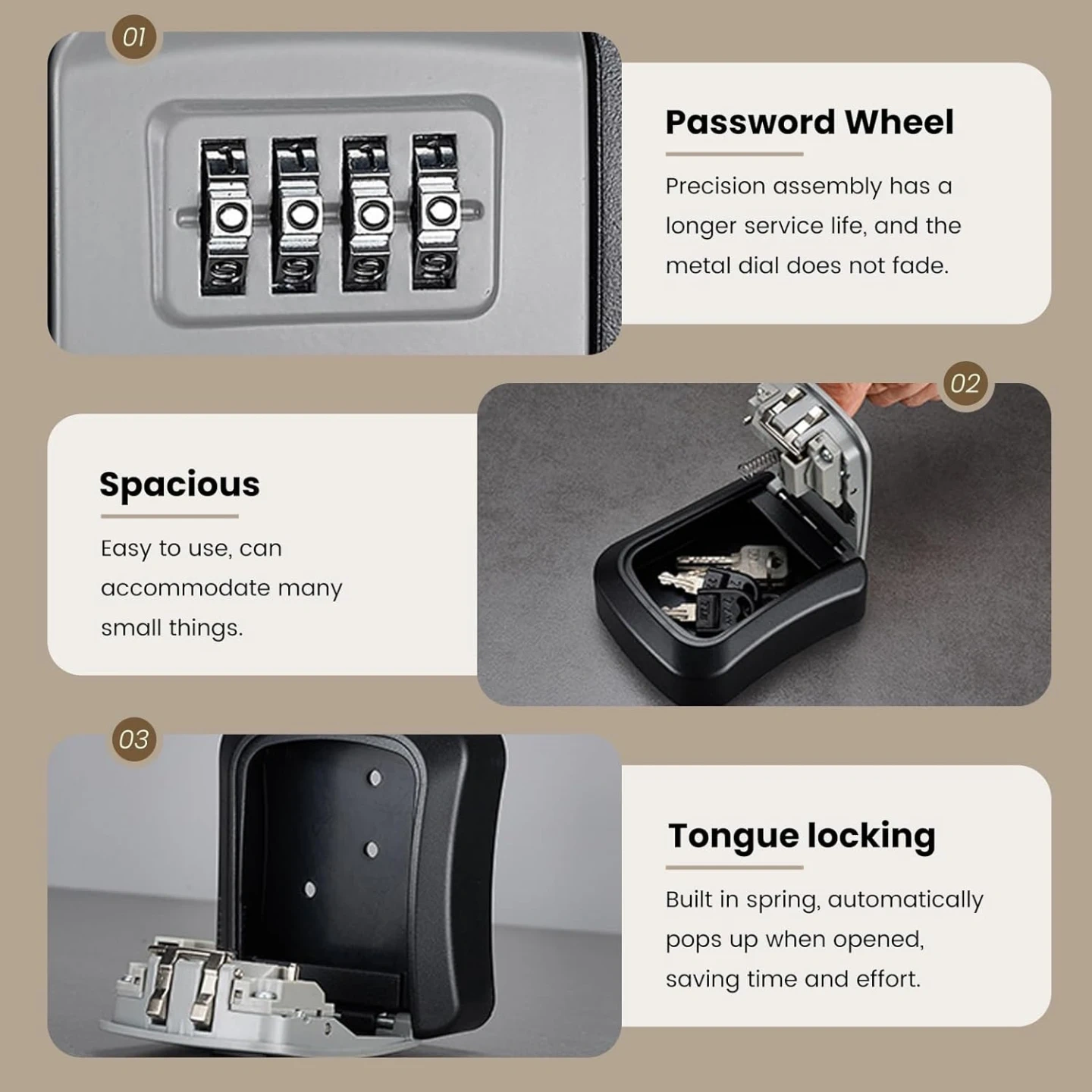 01

Password Wheel

Precision assembly has a longer service life, and the metal dial does not fade.

02

Spacious

Easy to use, can accommodate many small things.

03

Tongue locking

Built in spring, automatically pops up when opened, saving time and effort.