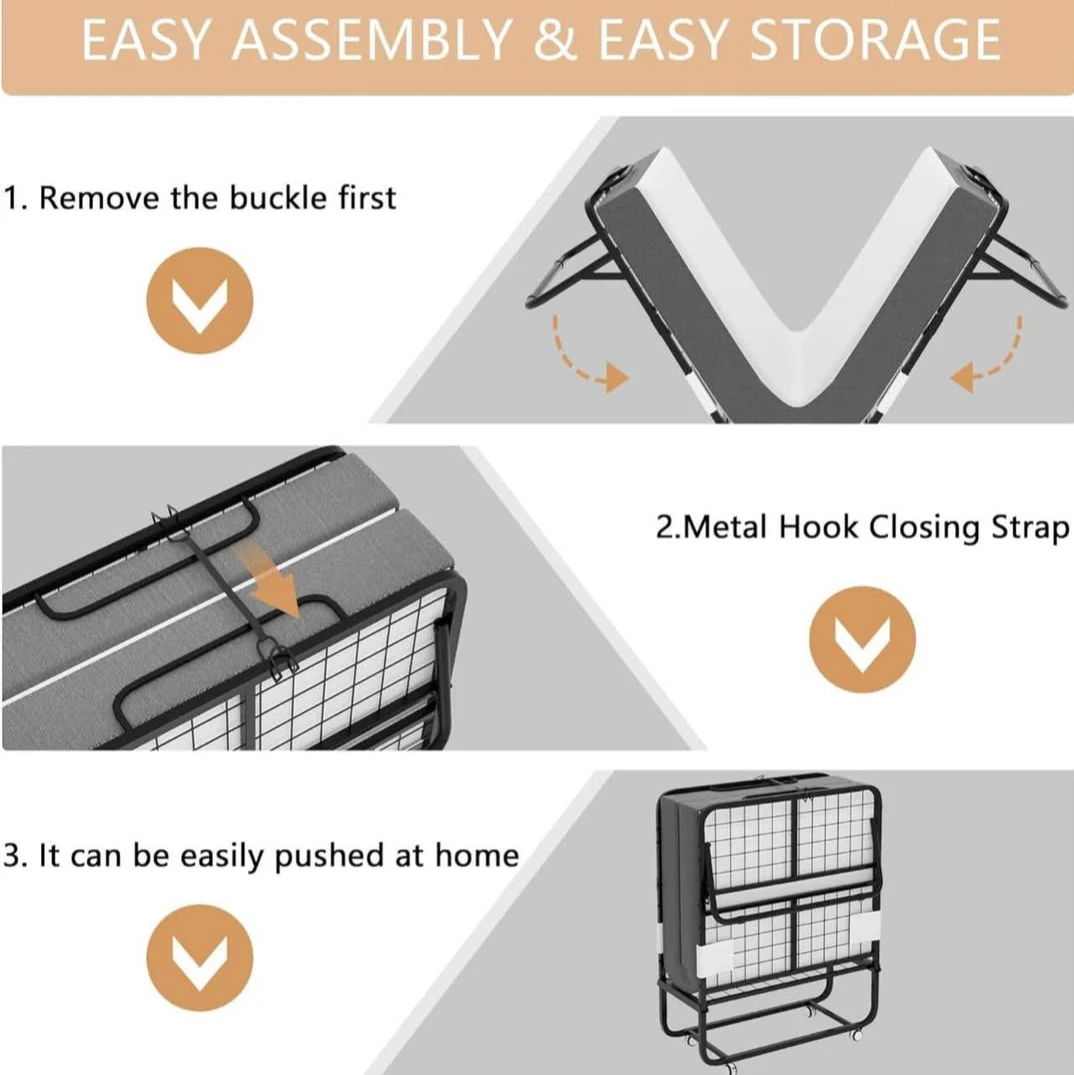 EASY ASSEMBLY & EASY STORAGE

1. Remove the buckle first

2.Metal Hook Closing Strap

3. It can be easily pushed at home