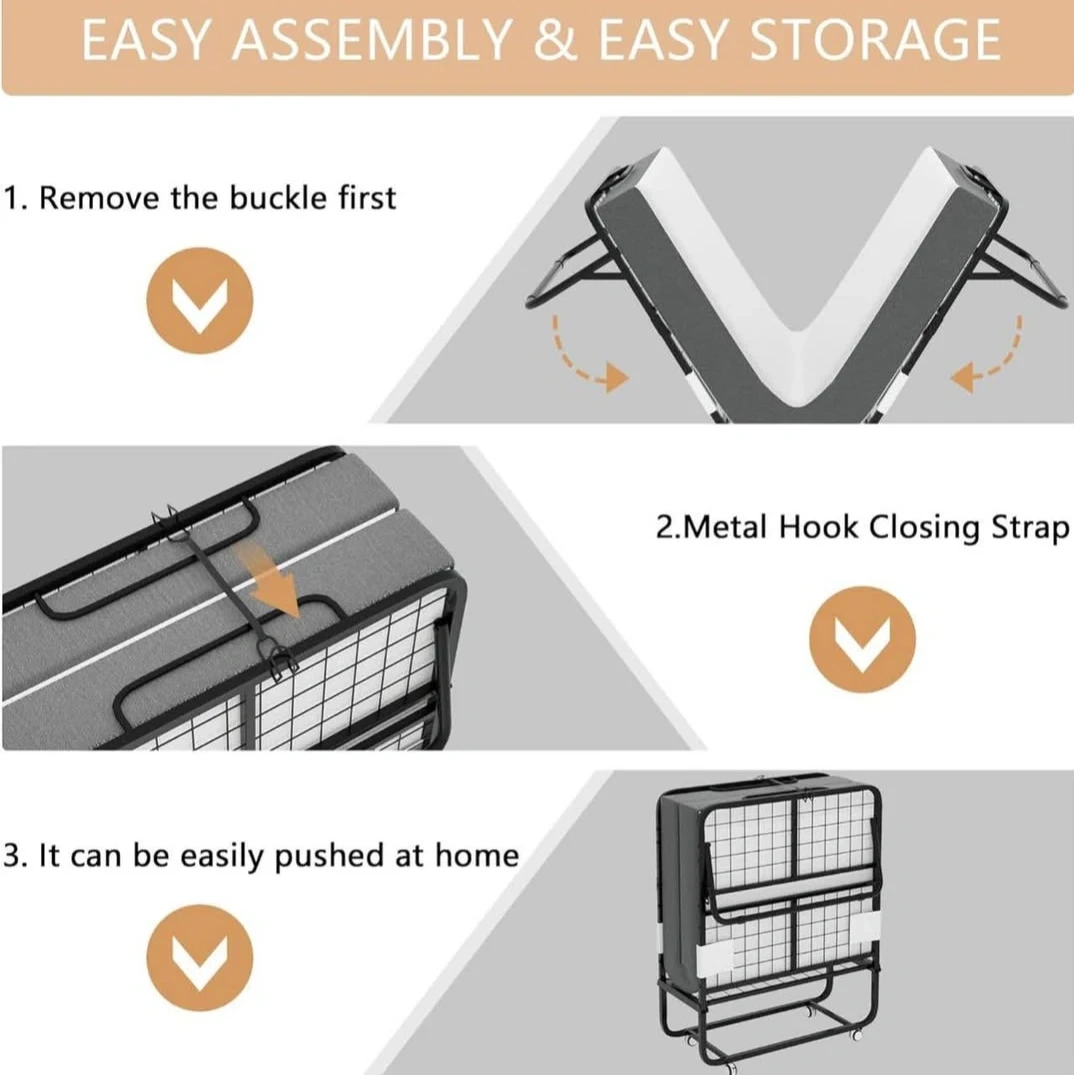 EASY ASSEMBLY & EASY STORAGE

1. Remove the buckle first

2.Metal Hook Closing Strap

3. It can be easily pushed at home