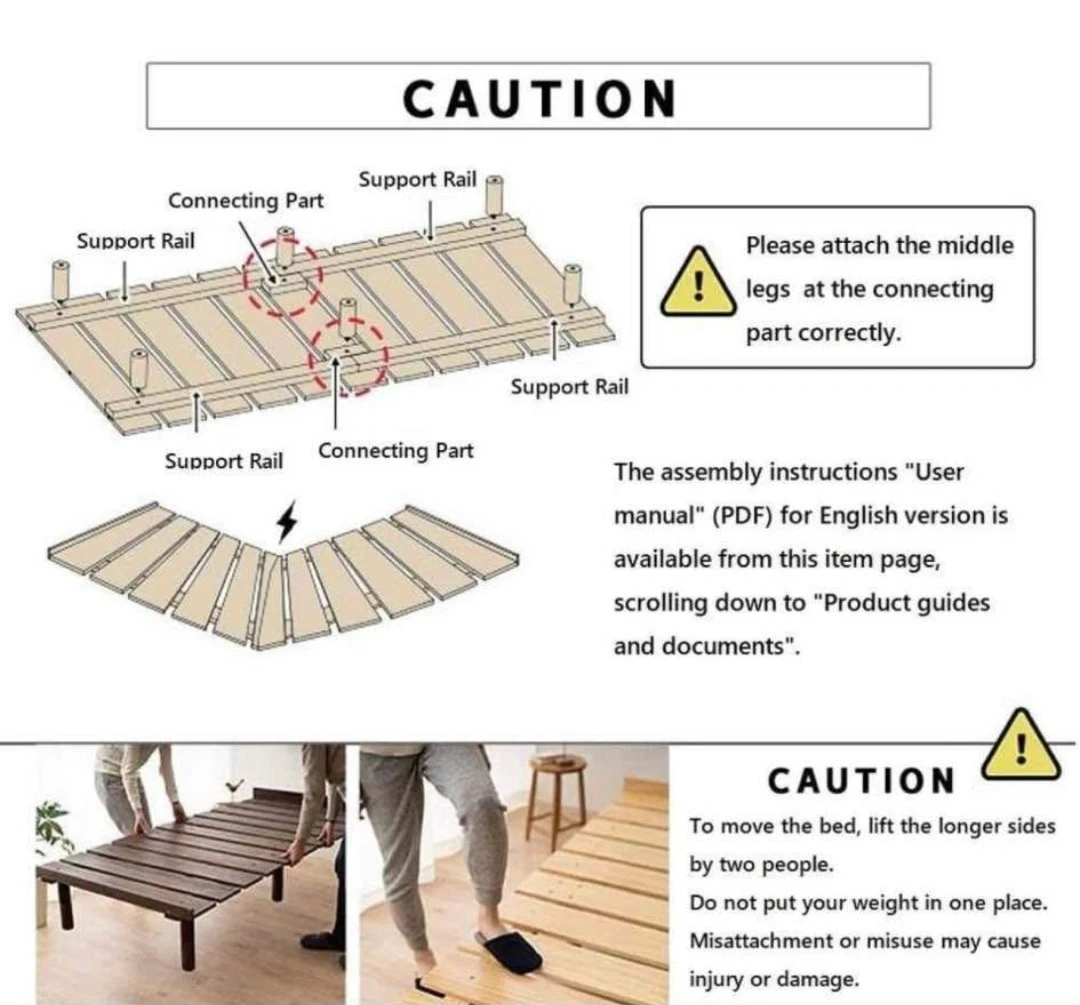 CAUTION

Support Rail

Connecting Part

Support Rail

Support Rail

Support Rail

Connecting Part

Please attach the middle legs at the connecting part correctly.

The assembly instructions "User manual" (PDF) for English version is available from this item page, scrolling down to "Product guides and documents".

CAUTION

To move the bed, lift the longer sides by two people.
Do not put your weight in one place.
Misattachment or misuse may cause injury or damage.