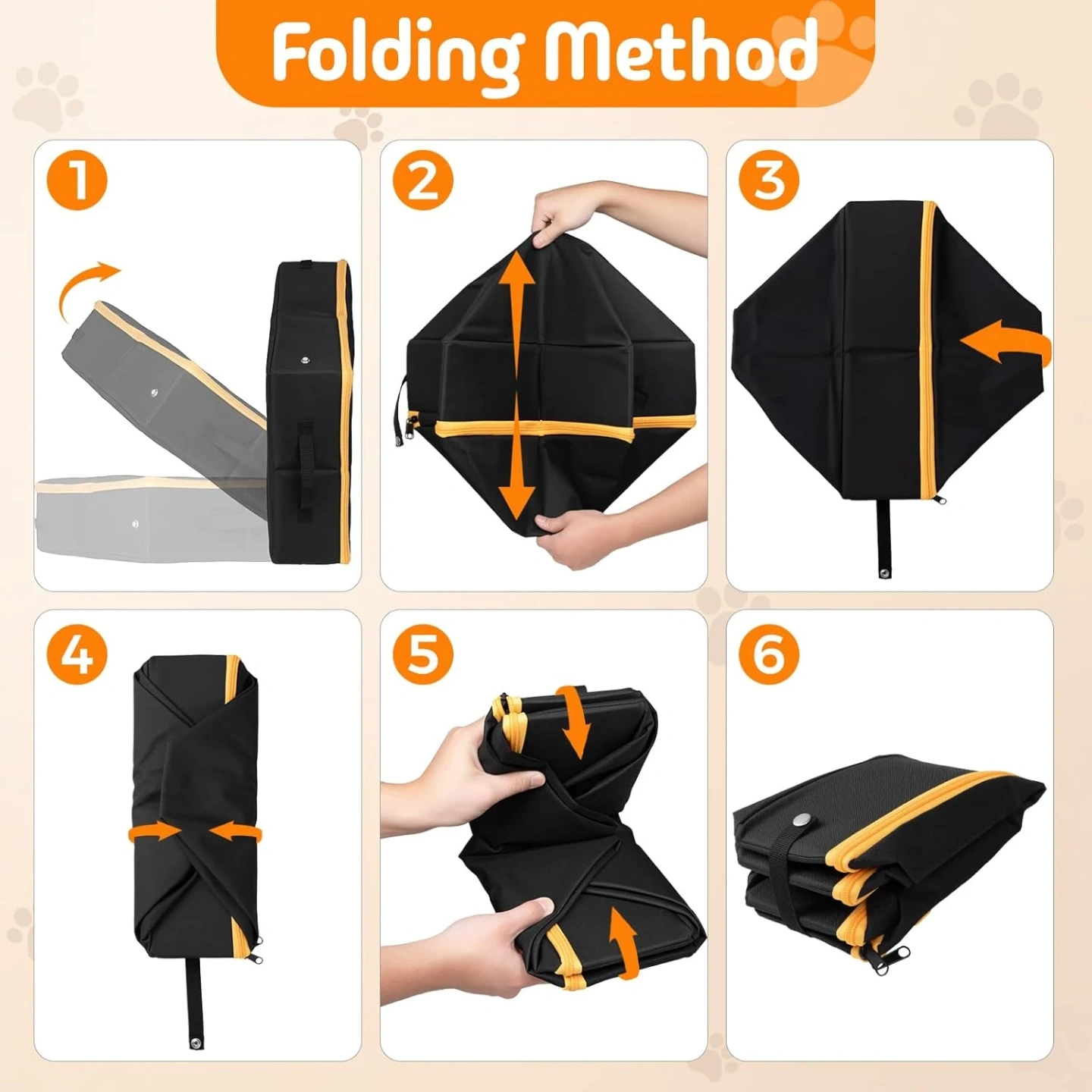 Folding Method

1

2

3

4

5

6