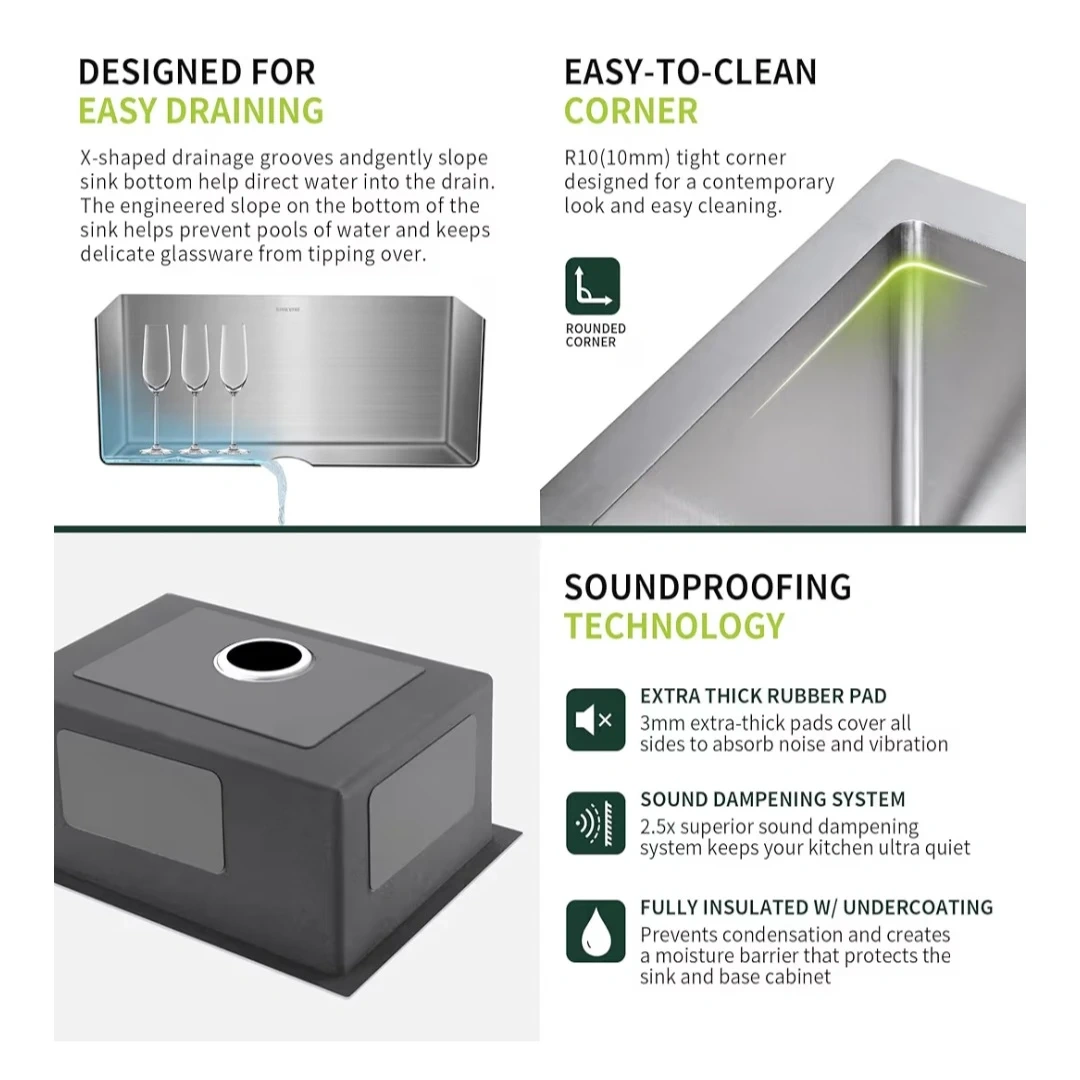 DESIGNED FOR
EASY DRAINING

X-shaped drainage grooves andgently slope sink bottom help direct water into the drain. The engineered slope on the bottom of the sink helps prevent pools of water and keeps delicate glassware from tipping over.

EASY-TO-CLEAN
CORNER

R10(10mm) tight corner designed for a contemporary look and easy cleaning.

ROUNDED
CORNER

SOUNDPROOFING
TECHNOLOGY

EXTRA THICK RUBBER PAD
3mm extra-thick pads cover all sides to absorb noise and vibration

SOUND DAMPENING SYSTEM
2.5x superior sound dampening system keeps your kitchen ultra quiet

FULLY INSULATED W/ UNDERCOATING
Prevents condensation and creates a moisture barrier that protects the sink and base cabinet