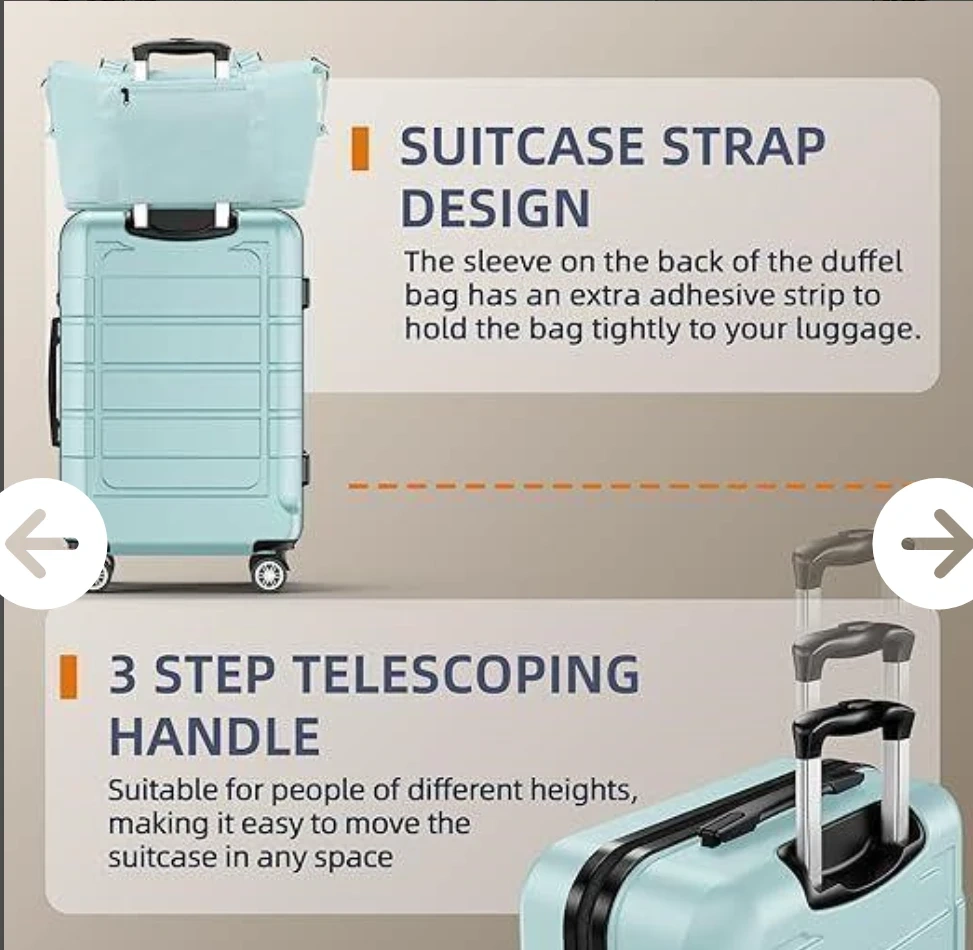 SUITCASE STRAP DESIGN
The sleeve on the back of the duffel bag has an extra adhesive strip to hold the bag tightly to your luggage.

3 STEP TELESCOPING HANDLE
Suitable for people of different heights, making it easy to move the suitcase in any space