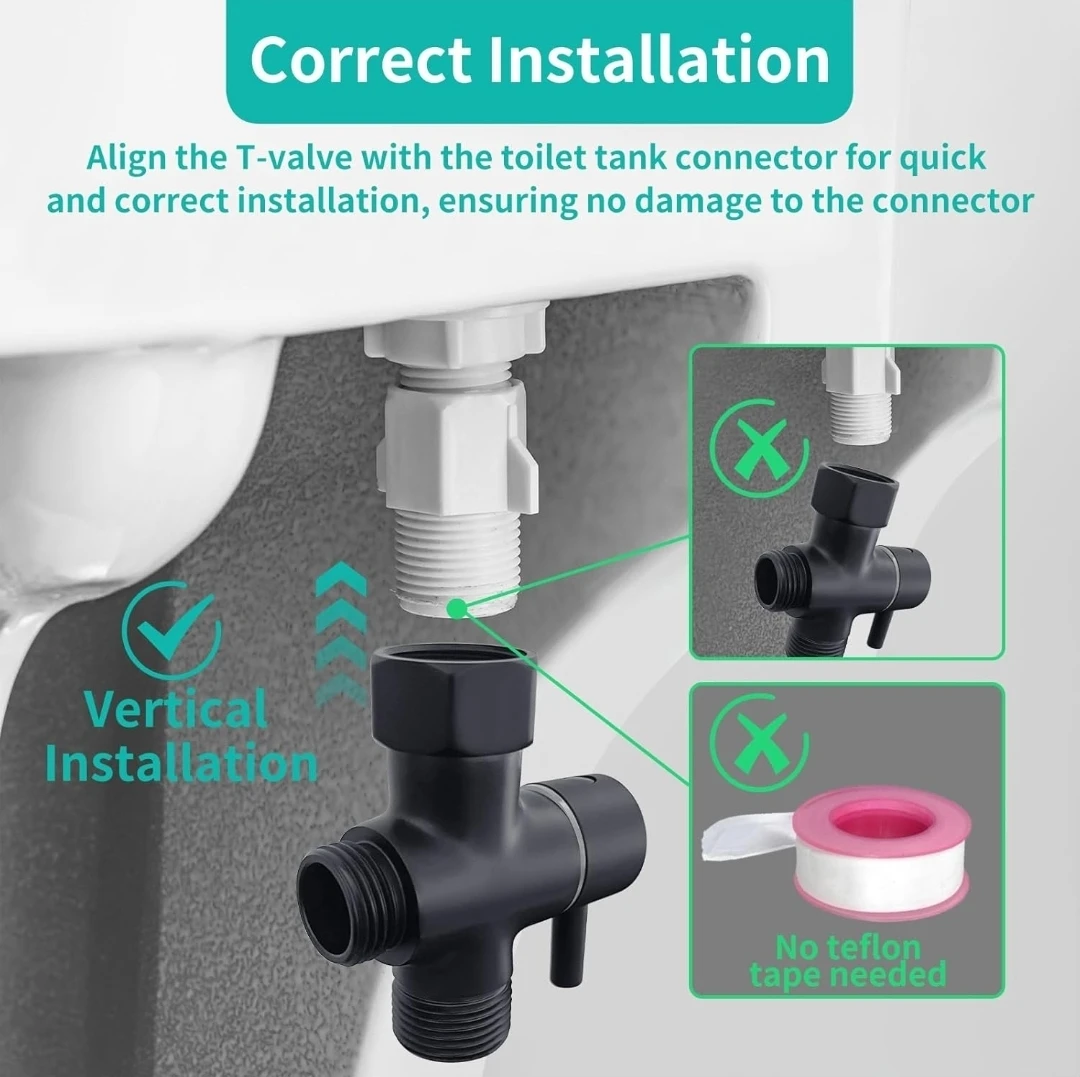 Correct Installation

Align the T-valve with the toilet tank connector for quick and correct installation, ensuring no damage to the connector

Vertical Installation

No teflon tape needed