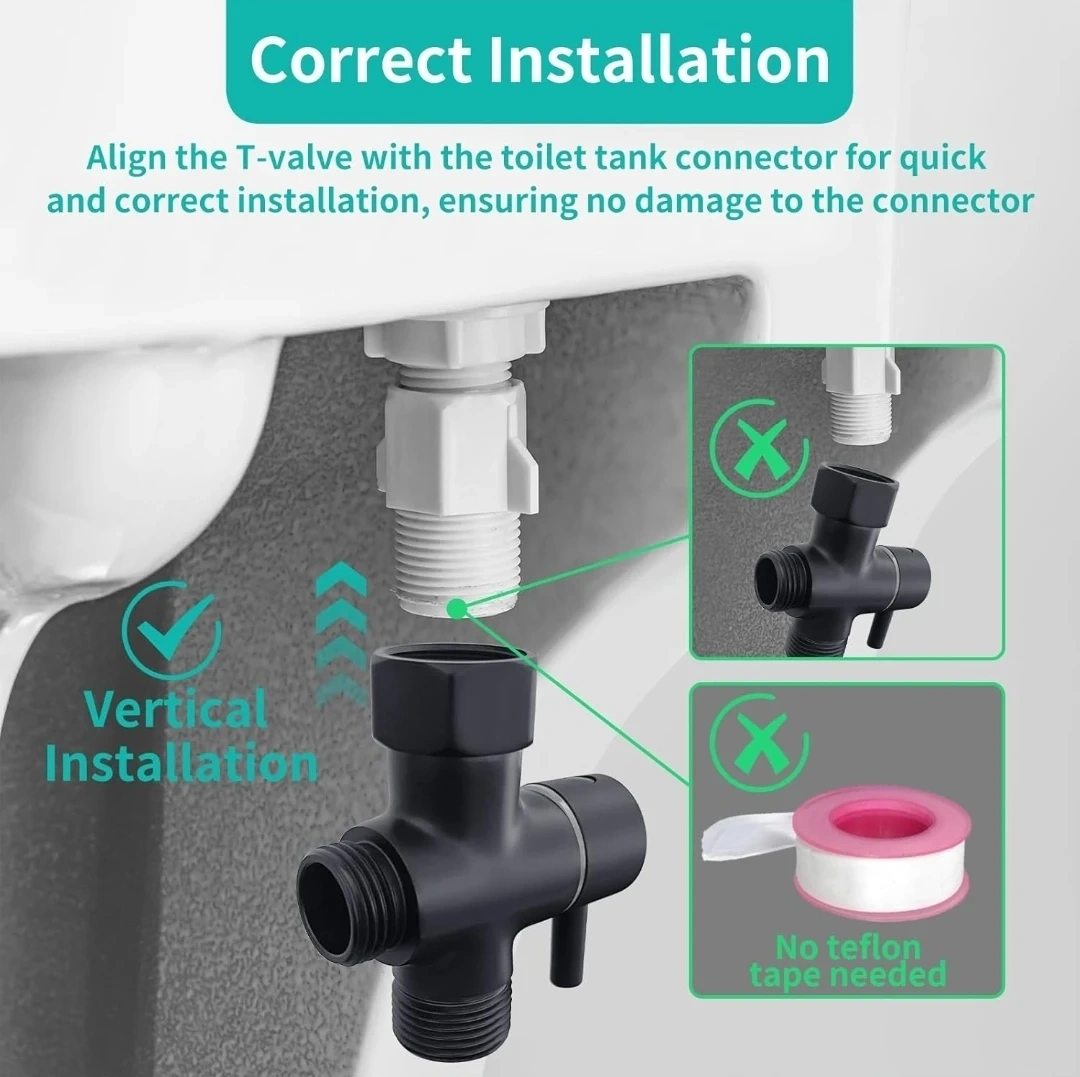 Correct Installation

Align the T-valve with the toilet tank connector for quick and correct installation, ensuring no damage to the connector

Vertical Installation

No teflon tape needed