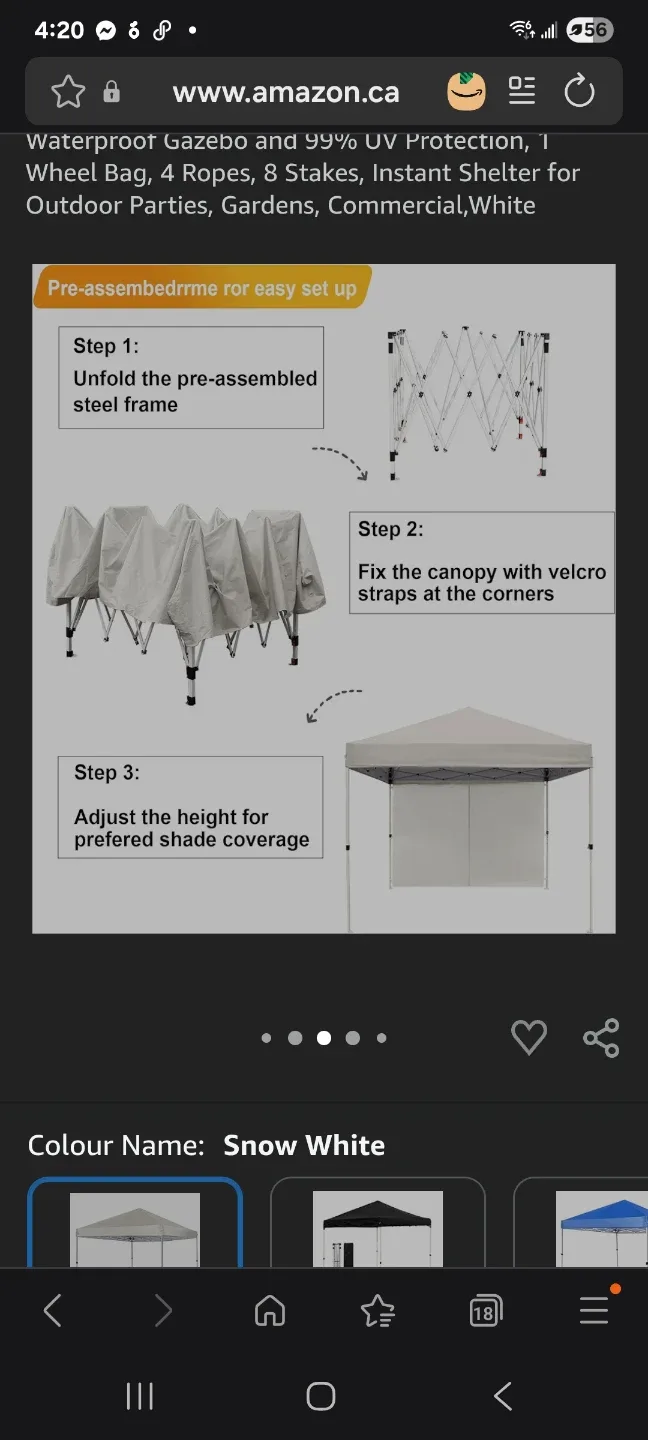 4:20
56

www.amazon.ca

Waterproof Gazebo and 99% UV Protection, 1 Wheel Bag, 4 Ropes, 8 Stakes, Instant Shelter for Outdoor Parties, Gardens, Commercial,White

Pre-assembedrrme ror easy set up

Step 1:
Unfold the pre-assembled steel frame

Step 2:
Fix the canopy with velcro straps at the corners

Step 3:
Adjust the height for prefered shade coverage

Colour Name: Snow White

18