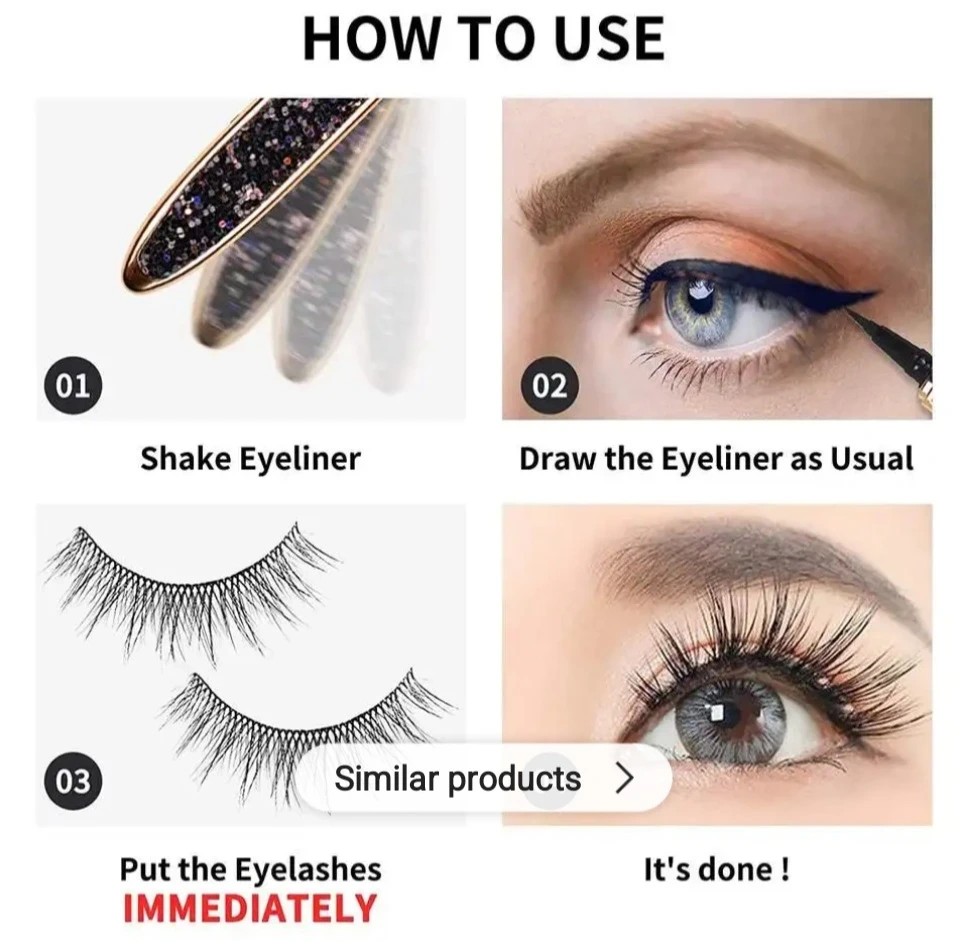 HOW TO USE

01

Shake Eyeliner

02

Draw the Eyeliner as Usual

03

Similar products >

Put the Eyelashes
IMMEDIATELY

It's done !