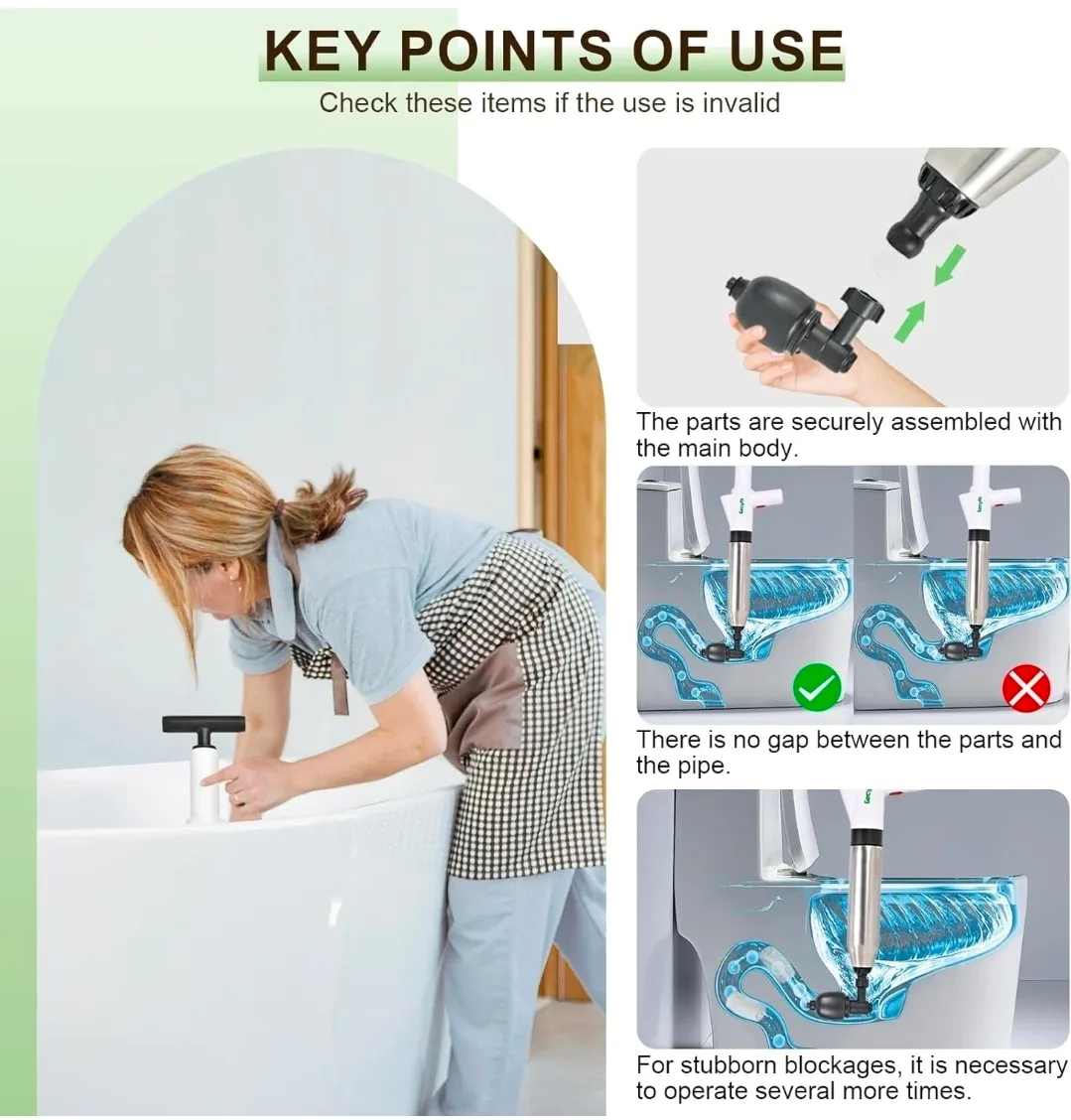 KEY POINTS OF USE

Check these items if the use is invalid

The parts are securely assembled with the main body.

There is no gap between the parts and the pipe.

For stubborn blockages, it is necessary to operate several more times.