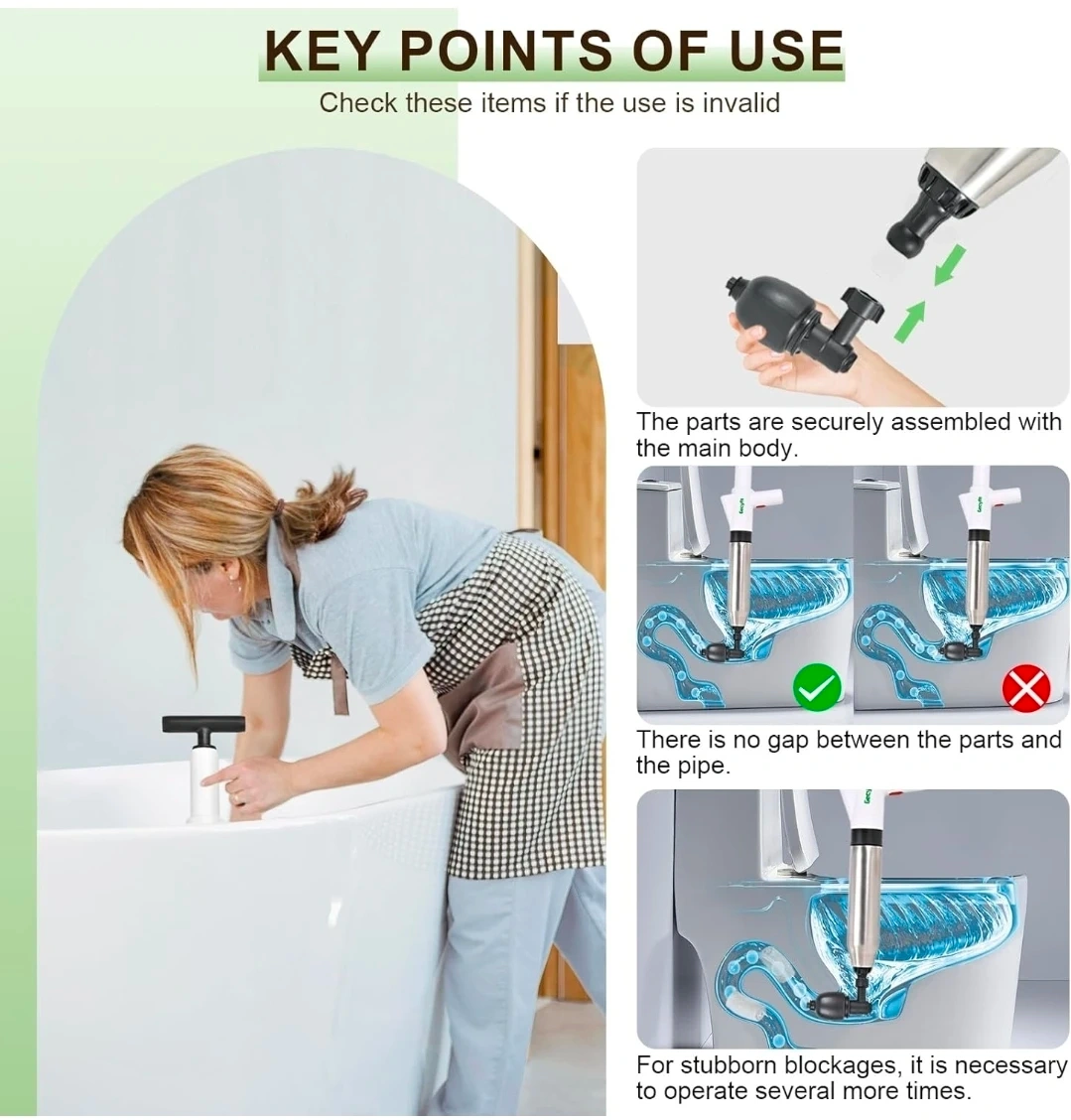 KEY POINTS OF USE

Check these items if the use is invalid

The parts are securely assembled with the main body.

There is no gap between the parts and the pipe.

For stubborn blockages, it is necessary to operate several more times.