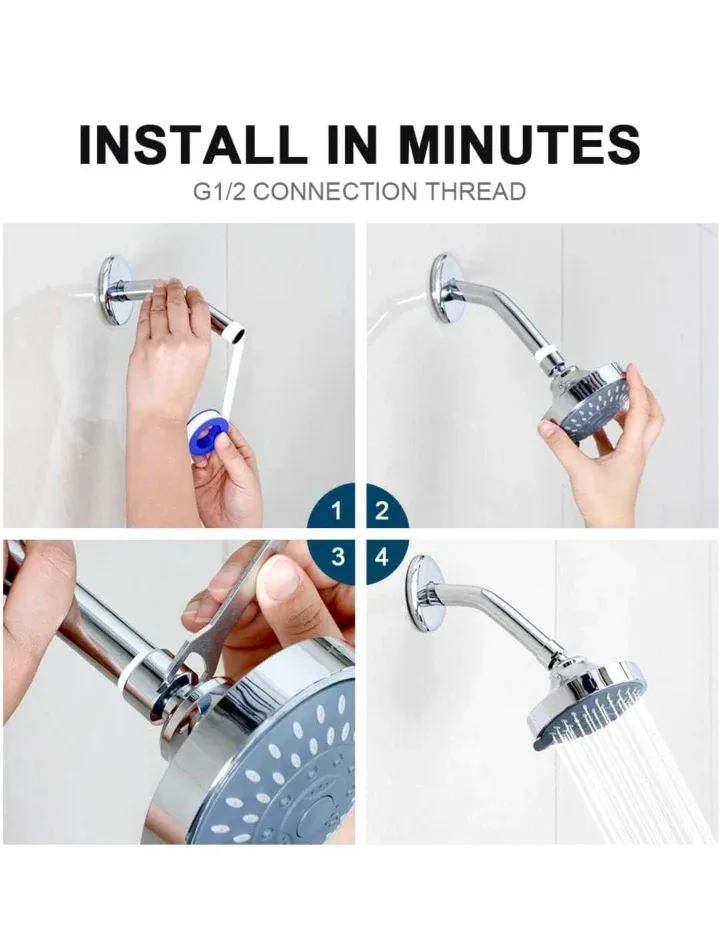 INSTALL IN MINUTES

G1/2 CONNECTION THREAD

1 2

3 4