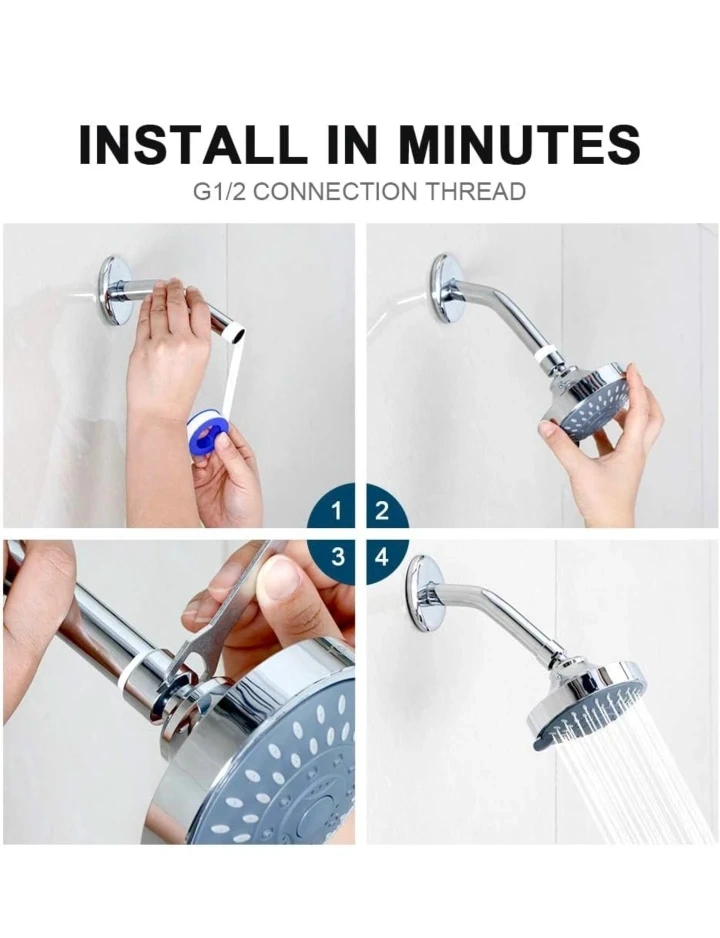 INSTALL IN MINUTES
G1/2 CONNECTION THREAD

1 2
3 4