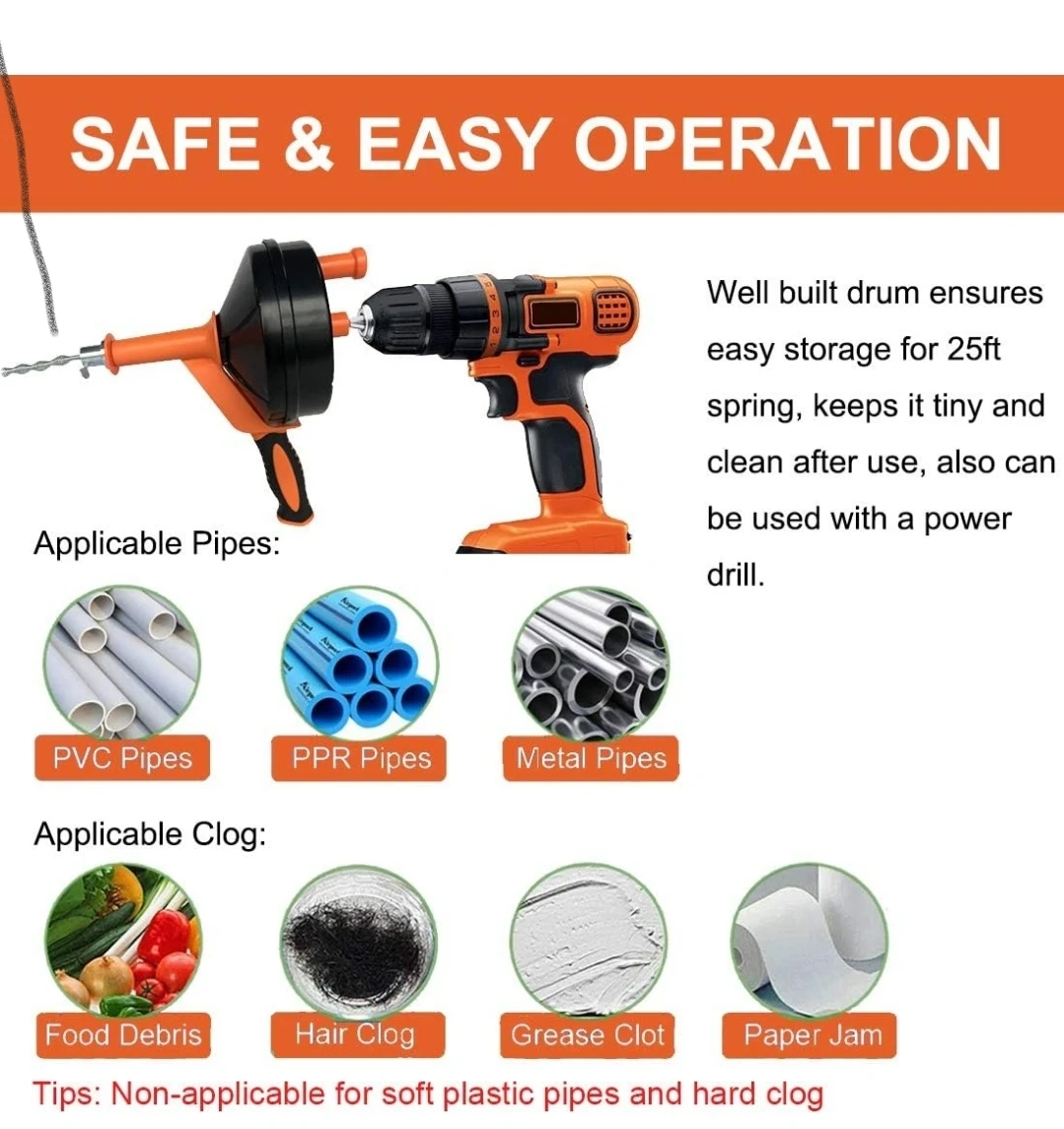 SAFE & EASY OPERATION

Well built drum ensures easy storage for 25ft spring, keeps it tiny and clean after use, also can be used with a power drill.

Applicable Pipes:

PVC Pipes

PPR Pipes

Metal Pipes

Applicable Clog:

Food Debris

Hair Clog

Grease Clot

Paper Jam

Tips: Non-applicable for soft plastic pipes and hard clog