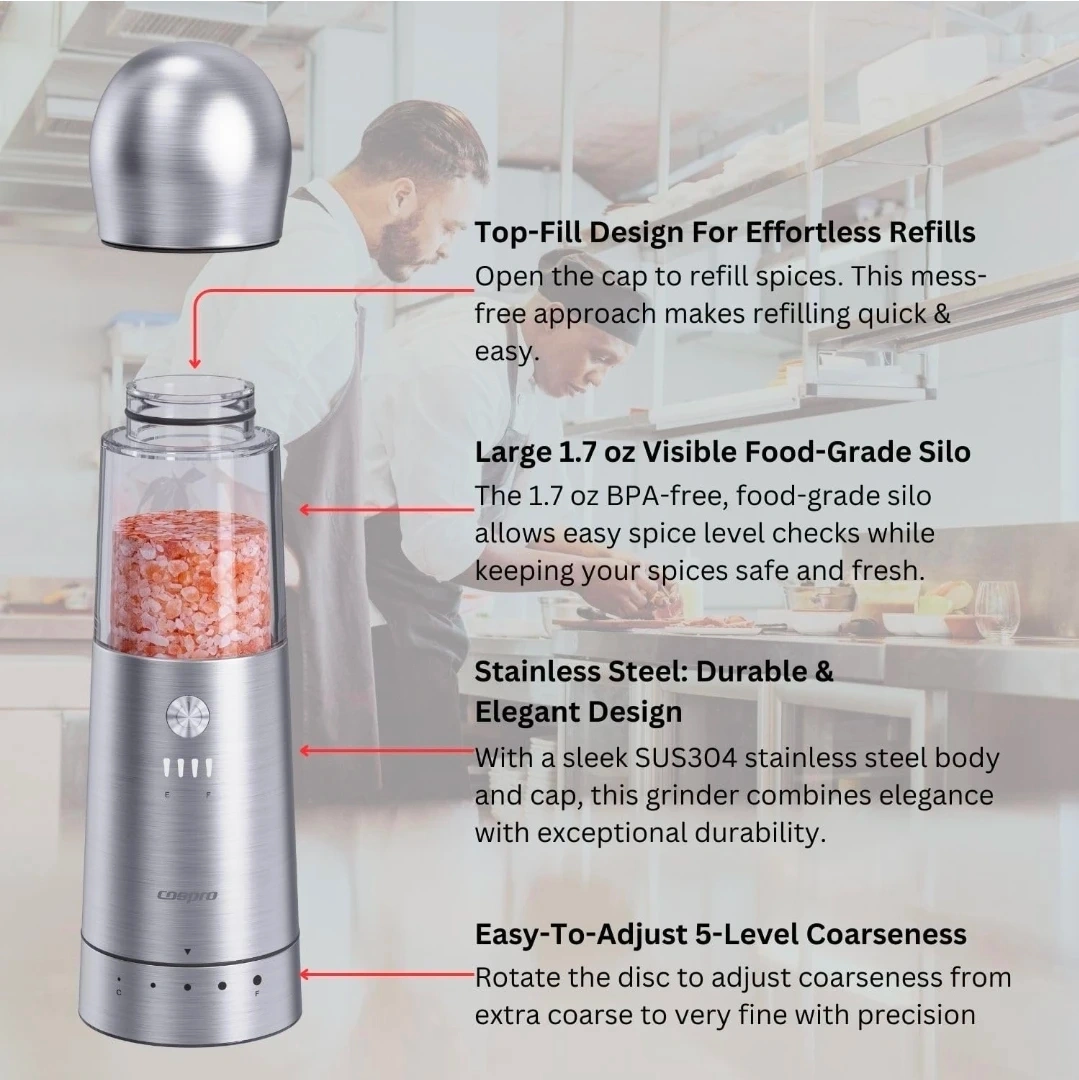 Top-Fill Design For Effortless Refills
Open the cap to refill spices. This mess-free approach makes refilling quick & easy.

Large 1.7 oz Visible Food-Grade Silo
The 1.7 oz BPA-free, food-grade silo allows easy spice level checks while keeping your spices safe and fresh.

Stainless Steel: Durable & Elegant Design
With a sleek SUS304 stainless steel body and cap, this grinder combines elegance with exceptional durability.

Easy-To-Adjust 5-Level Coarseness
Rotate the disc to adjust coarseness from extra coarse to very fine with precision

E F

coepro

C F