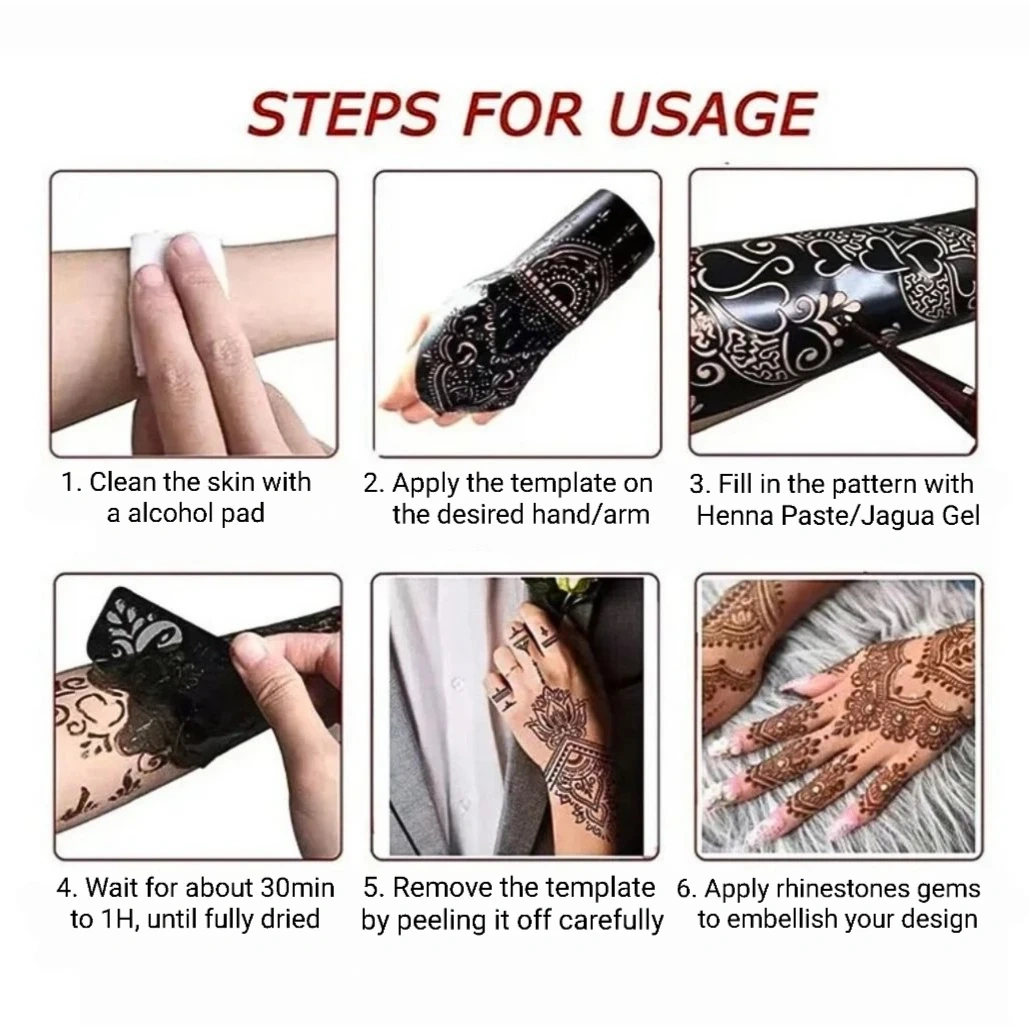 STEPS FOR USAGE

1. Clean the skin with a alcohol pad

2. Apply the template on the desired hand/arm

3. Fill in the pattern with Henna Paste/Jagua Gel

4. Wait for about 30min to 1H, until fully dried

5. Remove the template by peeling it off carefully

6. Apply rhinestones gems to embellish your design