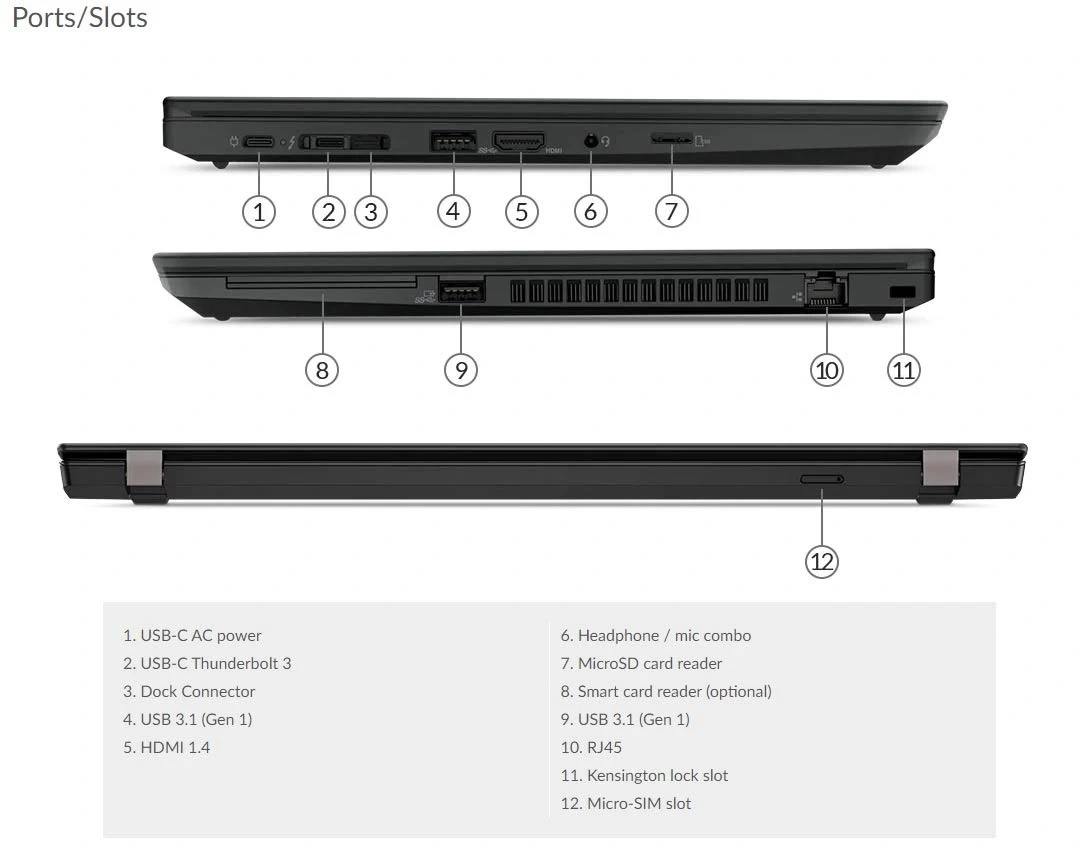 Ports/Slots

HDMI

1 2 3 4 5 6 7

8 9 10 11

12

1. USB-C AC power
2. USB-C Thunderbolt 3
3. Dock Connector
4. USB 3.1 (Gen 1)
5. HDMI 1.4

6. Headphone / mic combo
7. MicroSD card reader
8. Smart card reader (optional)
9. USB 3.1 (Gen 1)
10. RJ45
11. Kensington lock slot
12. Micro-SIM slot