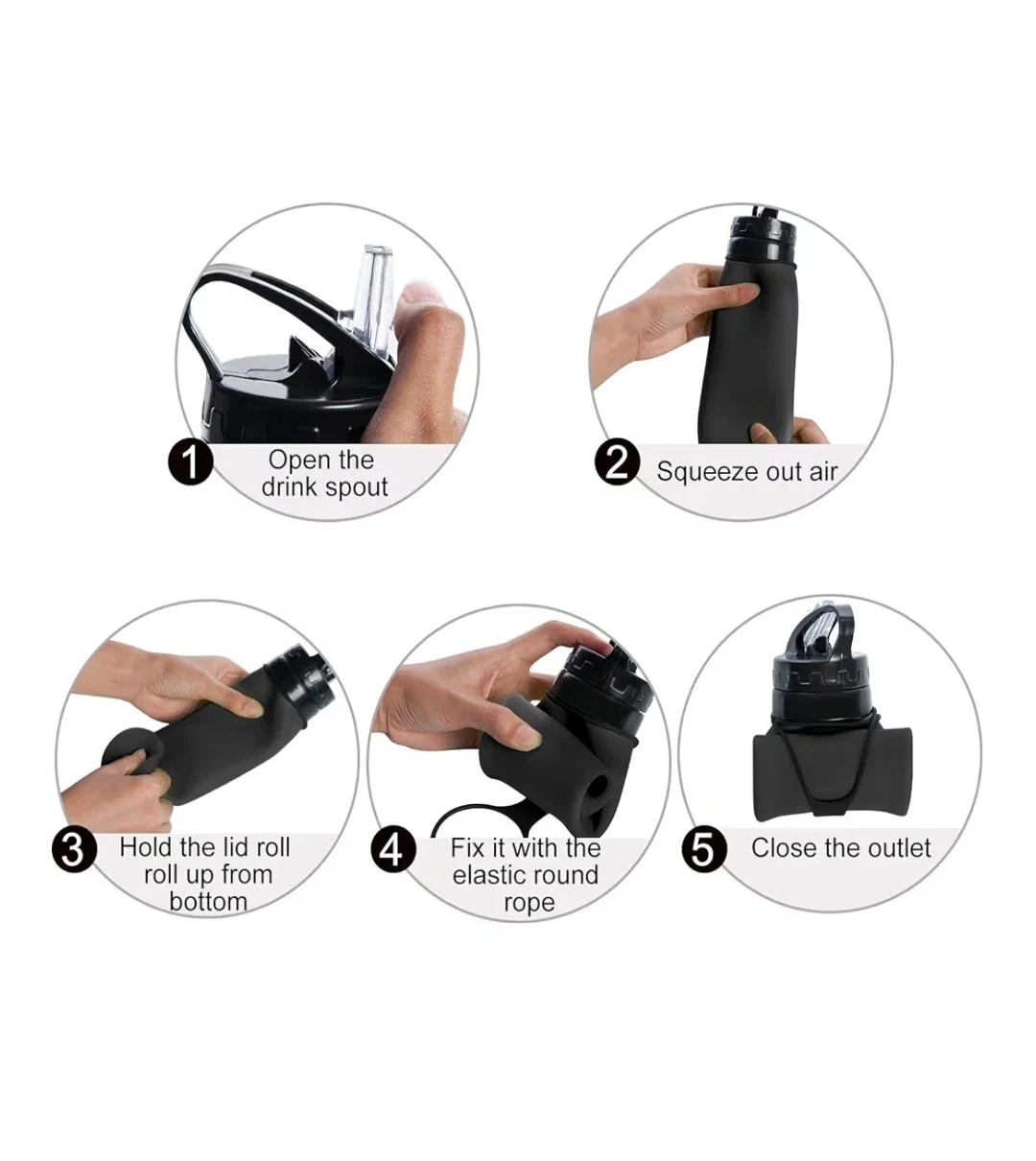 1 Open the drink spout

2 Squeeze out air

3 Hold the lid roll roll up from bottom

4 Fix it with the elastic round rope

5 Close the outlet