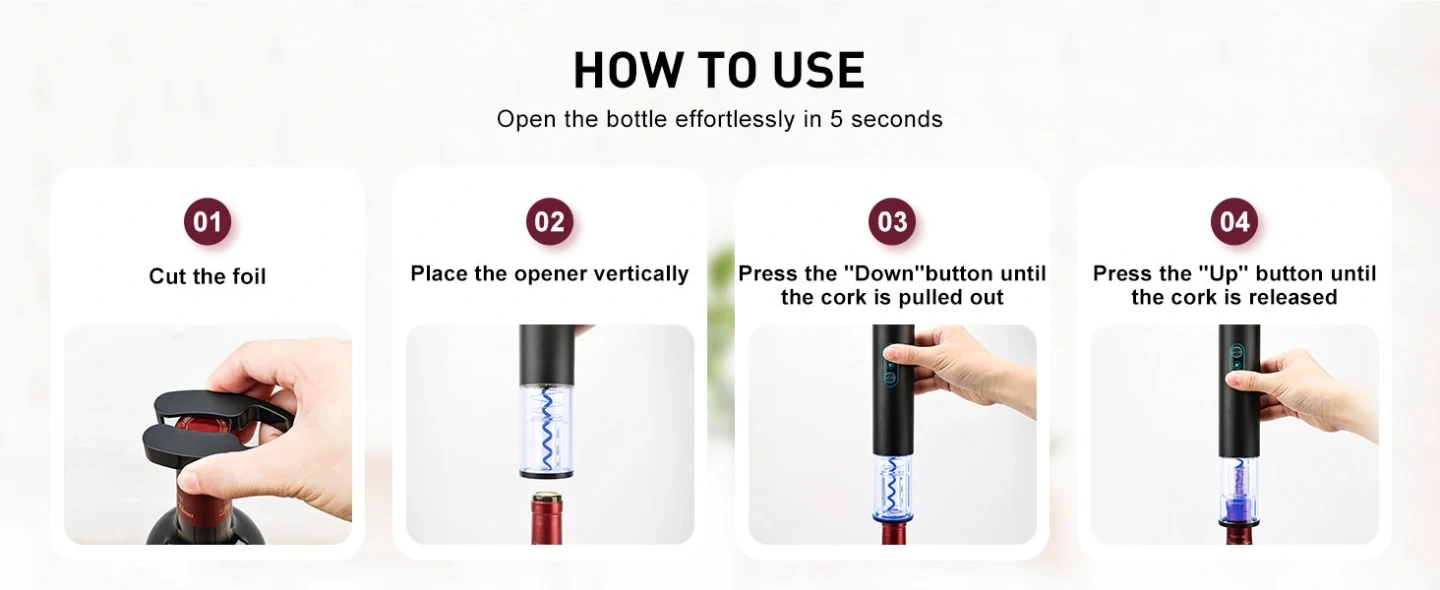 HOW TO USE
Open the bottle effortlessly in 5 seconds

01
Cut the foil

02
Place the opener vertically

03
Press the "Down"button until the cork is pulled out

04
Press the "Up" button until the cork is released